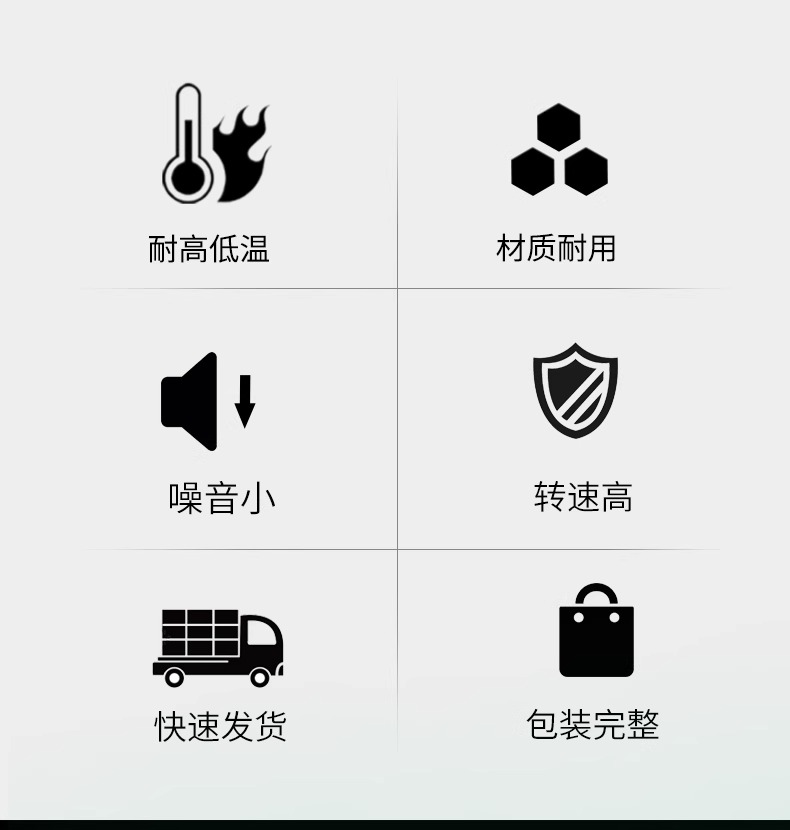 耐高低温

材质耐用

噪音小

转速高

快速发货

包装完整