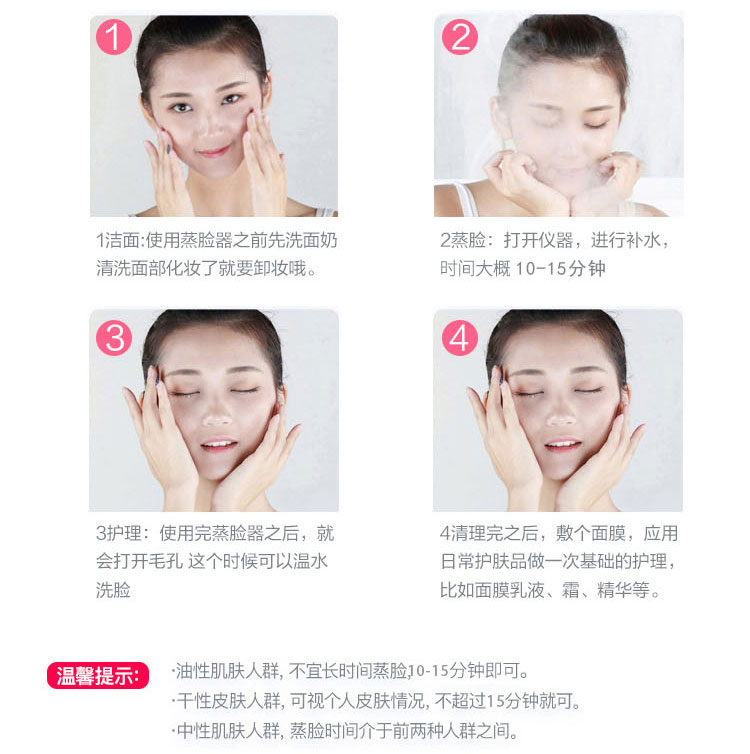 1

1洁面:使用蒸脸器之前先洗面奶清洗面部化妆了就要卸妆哦。

2

2蒸脸：打开仪器，进行补水，时间大概 10-15分钟

3

3护理：使用完蒸脸器之后，就会打开毛孔 这个时候可以温水洗脸

4

4清理完之后，敷个面膜，应用日常护肤品做一次基础的护理，比如面膜乳液、霜、精华等。

温馨提示:

·油性肌肤人群, 不宜长时间蒸脸,10-15分钟即可。
·干性皮肤人群, 可视个人皮肤情况, 不超过15分钟就可。
·中性肌肤人群, 蒸脸时间介于前两种人群之间。