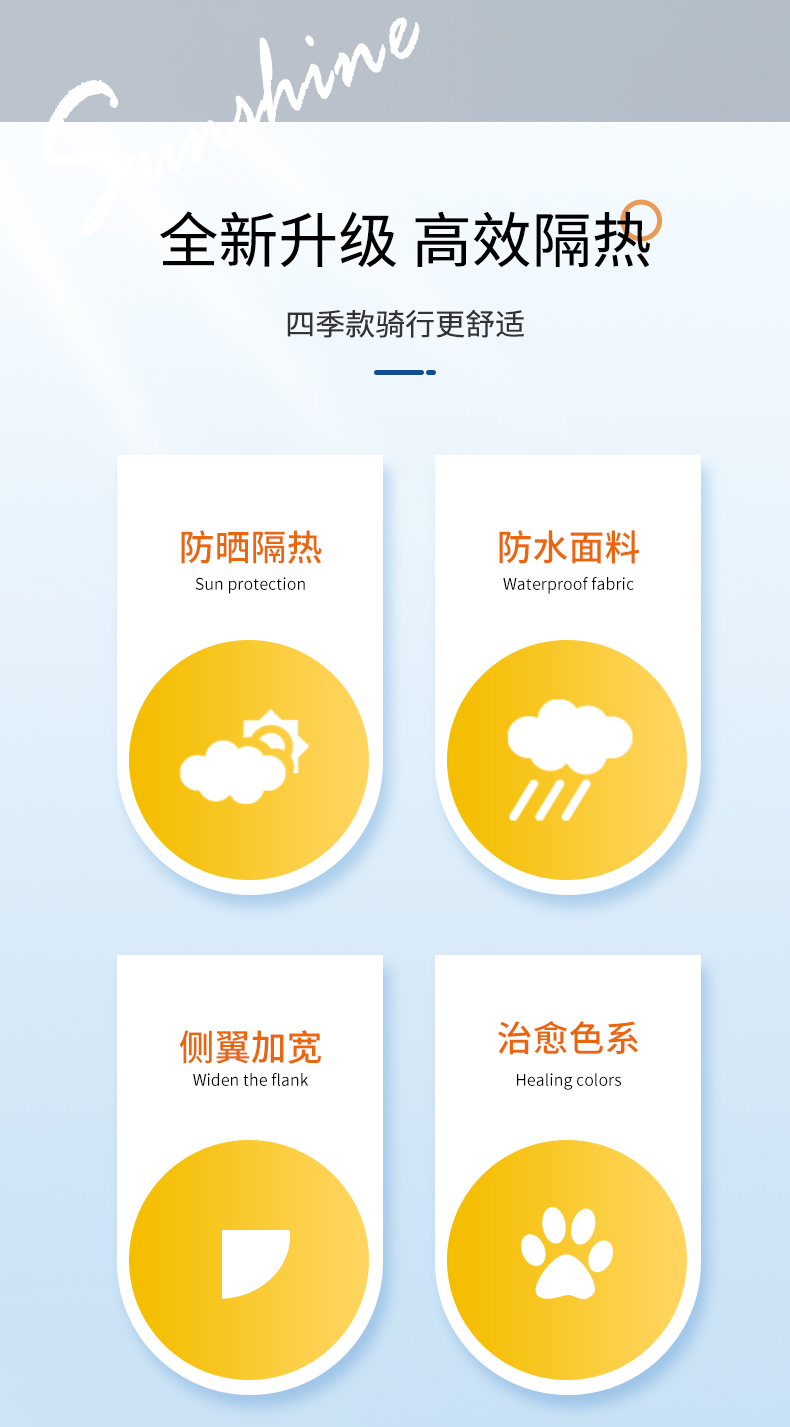 Sunshine

全新升级 高效隔热

四季款骑行更舒适

防晒隔热
Sun protection

防水面料
Waterproof fabric

侧翼加宽
Widen the flank

治愈色系
Healing colors