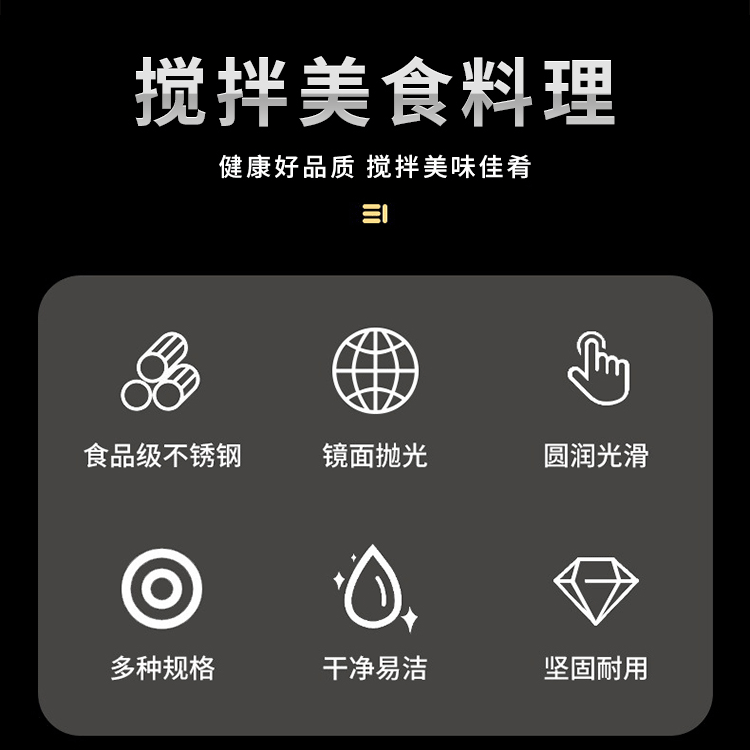 搅拌美食料理

健康好品质 搅拌美味佳肴

食品级不锈钢

镜面抛光

圆润光滑

多种规格

干净易洁

坚固耐用