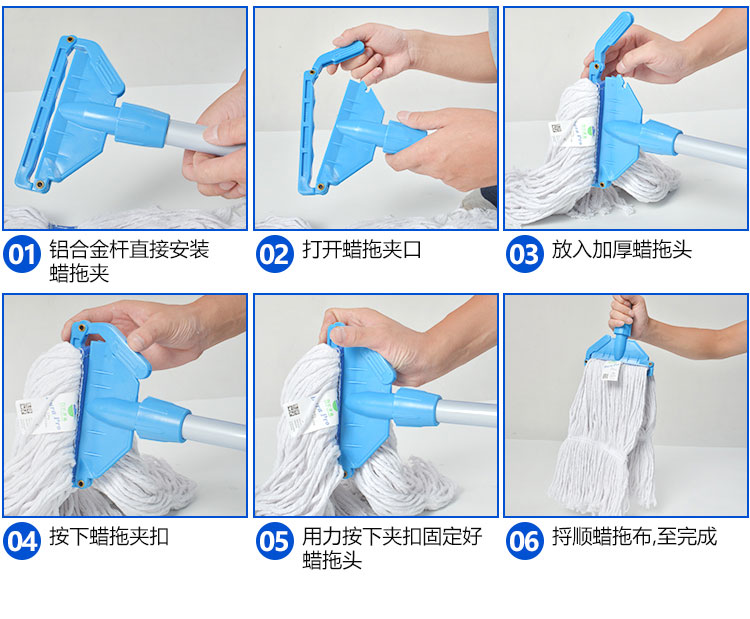 01 铝合金杆直接安装蜡拖夹

02 打开蜡拖夹口

03 放入加厚蜡拖头

04 按下蜡拖夹扣

05 用力按下夹扣固定好蜡拖头

06 捋顺蜡拖布,至完成