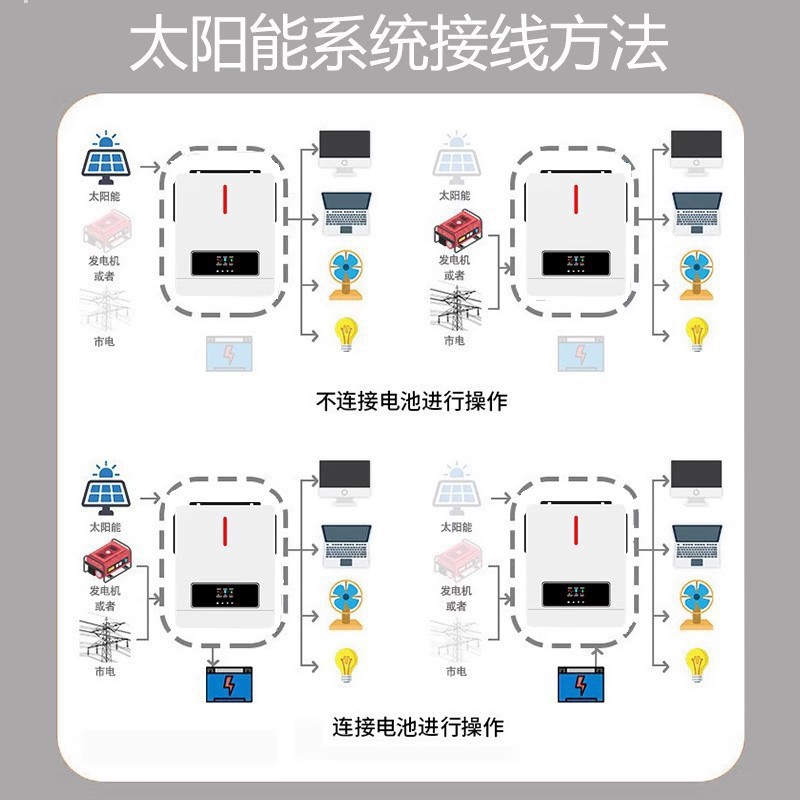 太阳能系统接线方法

太阳能

发电机
或者

市电

太阳能

发电机
或者

市电

不连接电池进行操作

太阳能

发电机
或者

市电

太阳能

发电机
或者

市电

连接电池进行操作