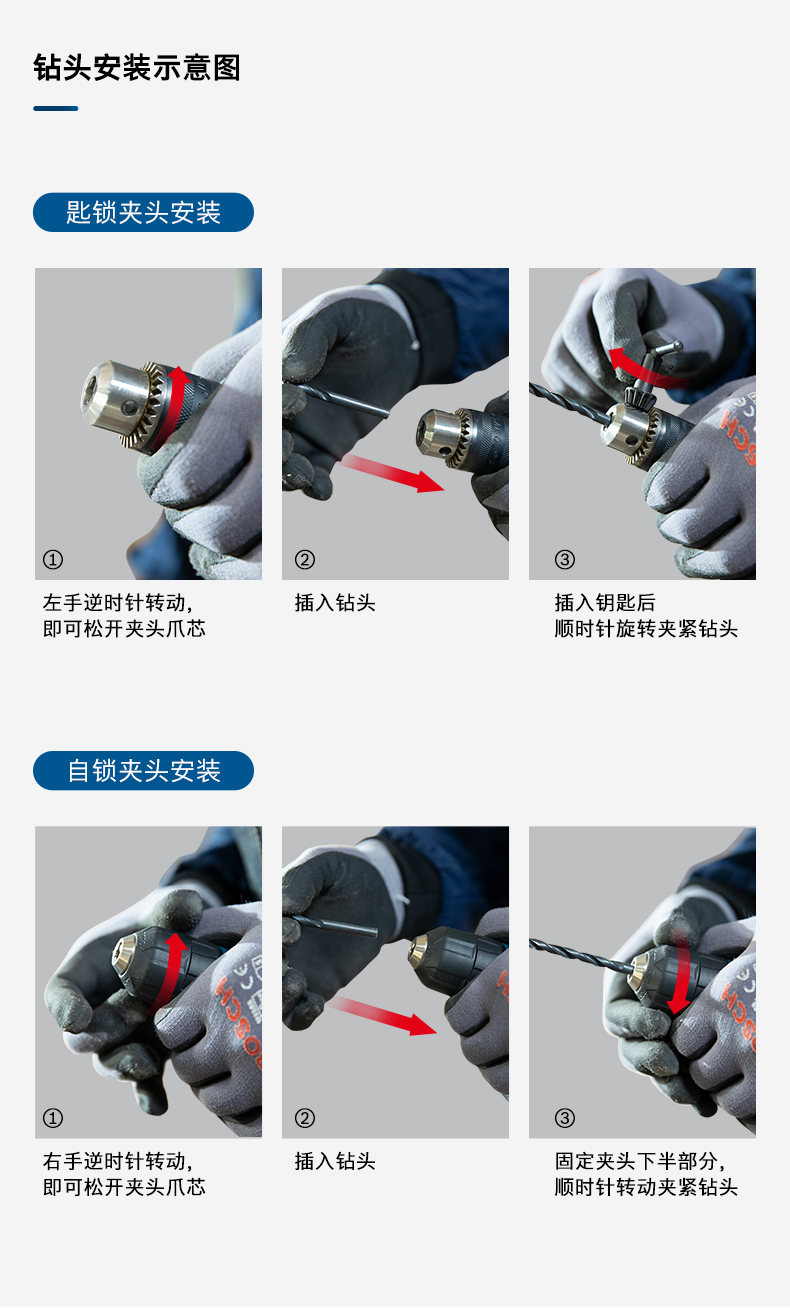 钻头安装示意图

匙锁夹头安装

①

左手逆时针转动,
即可松开夹头爪芯

②

插入钻头

③

插入钥匙后
顺时针旋转夹紧钻头

自锁夹头安装

①

右手逆时针转动,
即可松开夹头爪芯

②

插入钻头

③

固定夹头下半部分,
顺时针转动夹紧钻头