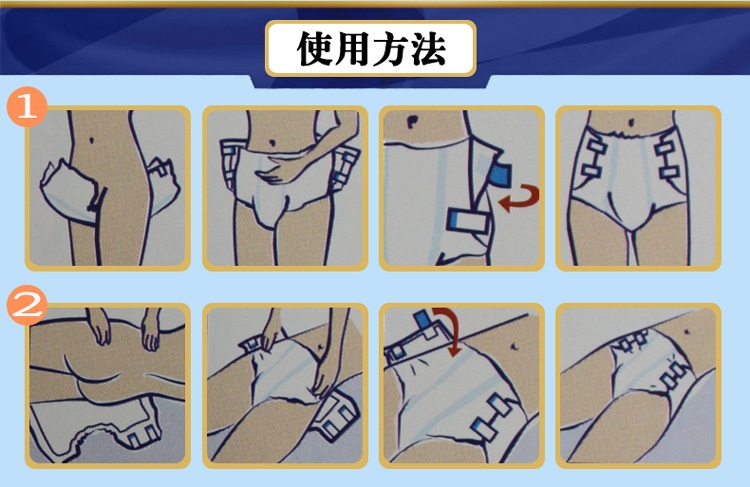 使用方法

1

2