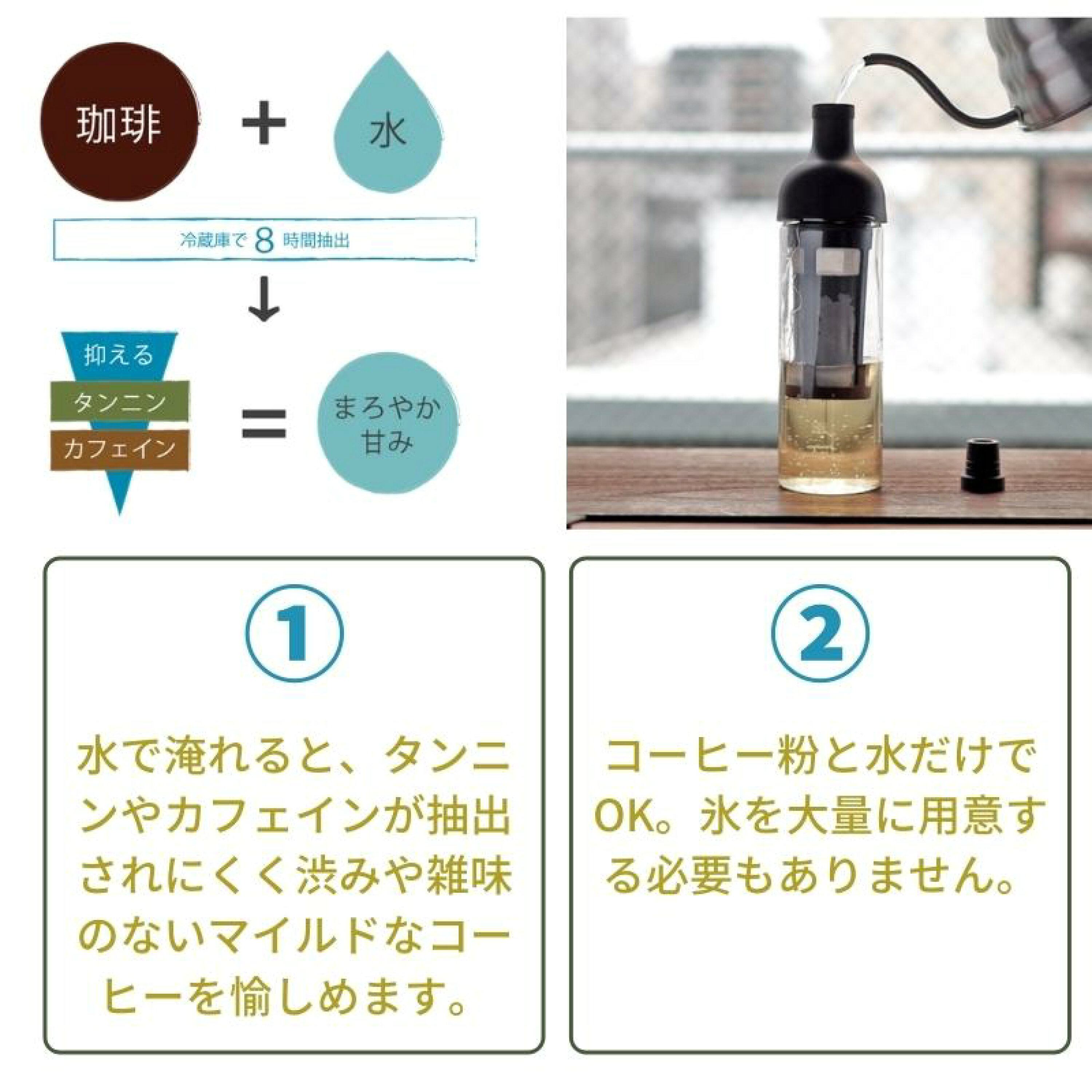 珈琲 + 水

冷蔵庫で 8 時間抽出

↓

抑える
タンニン
カフェイン
= まろやか 甘み

①

水で淹れると、タンニンやカフェインが抽出されにくく渋みや雑味のないマイルドなコーヒーを愉しめます。

②

コーヒー粉と水だけでOK。氷を大量に用意する必要もありません。