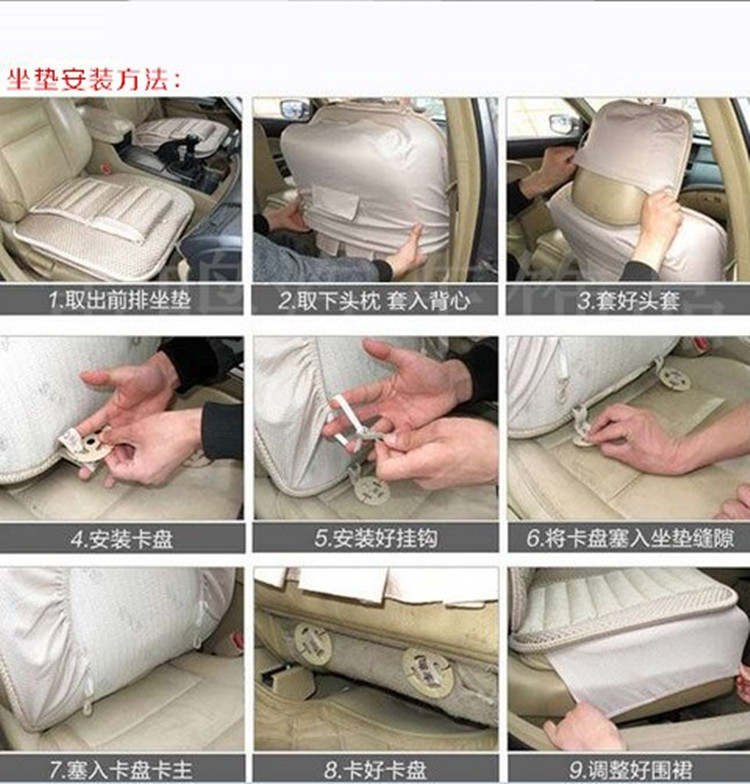 坐垫安装方法：

1.取出前排坐垫

2.取下头枕 套入背心

3.套好头套

4.安装卡盘

5.安装好挂钩

6.将卡盘塞入坐垫缝隙

7.塞入卡盘卡主

8.卡好卡盘

9.调整好围裙