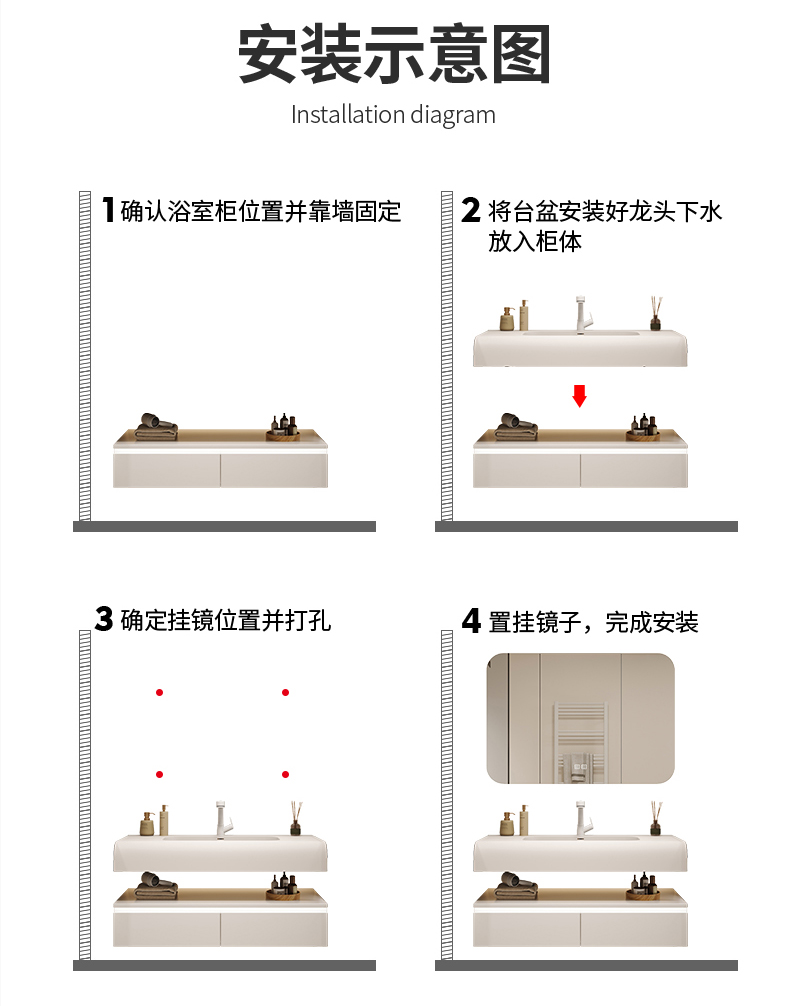 安装示意图

Installation diagram

1 确认浴室柜位置并靠墙固定

2 将台盆安装好龙头下水放入柜体

3 确定挂镜位置并打孔

4 置挂镜子，完成安装