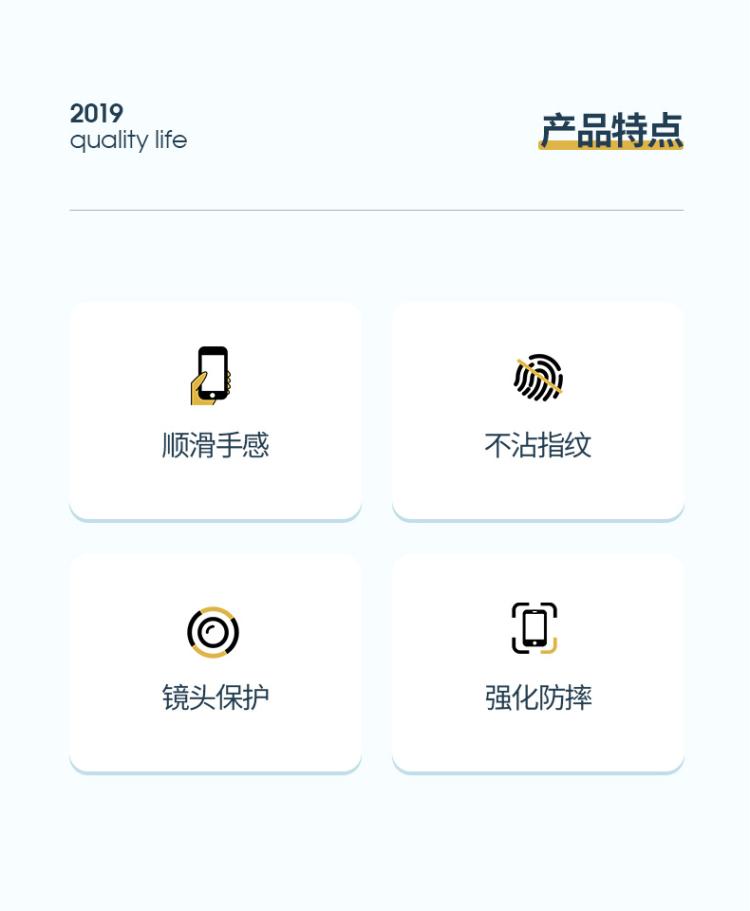 2019
quality life

产品特点

顺滑手感

不沾指纹

镜头保护

强化防摔