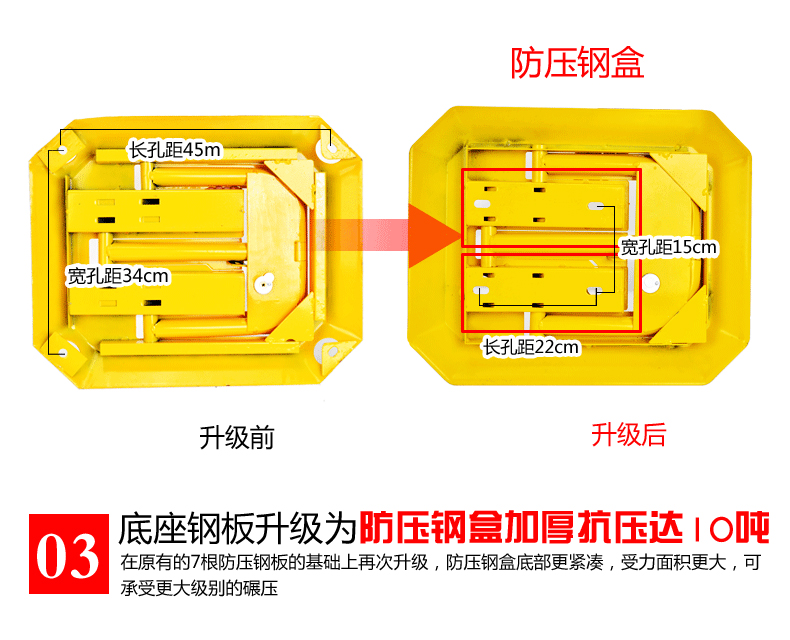 防压钢盒

长孔距45m

宽孔距34cm

宽孔距15cm

长孔距22cm

升级前

升级后

03

底座钢板升级为防压钢盒加厚抗压达10吨

在原有的7根防压钢板的基础上再次升级，防压钢盒底部更紧凑，受力面积更大，可承受更大级别的碾压