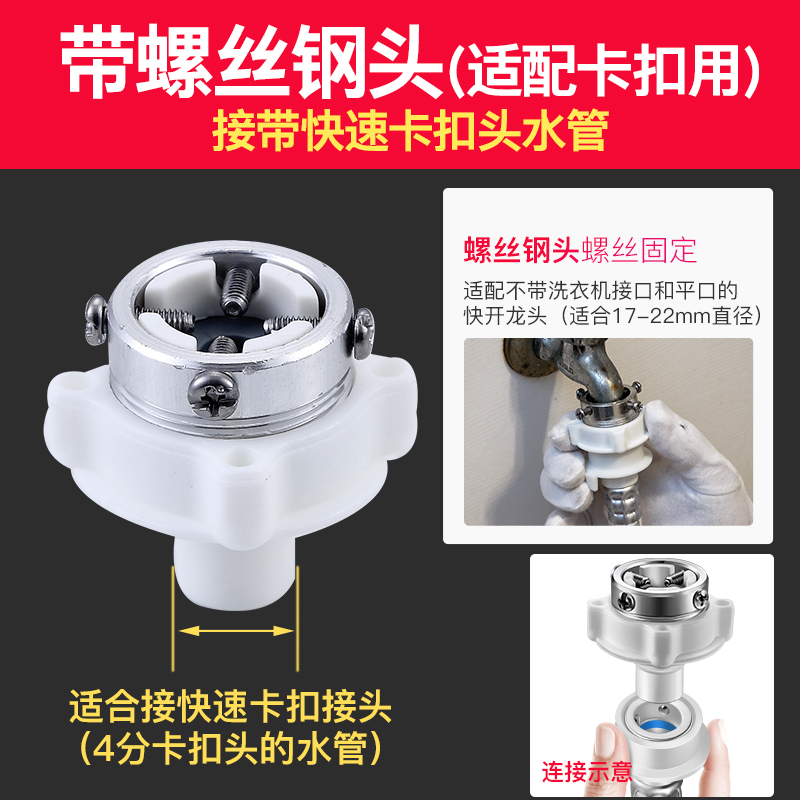 带螺丝钢头(适配卡扣用)
接带快速卡扣头水管

螺丝钢头螺丝固定
适配不带洗衣机接口和平口的快开龙头（适合17-22mm直径）

适合接快速卡扣接头
（4分卡扣头的水管）

连接示意