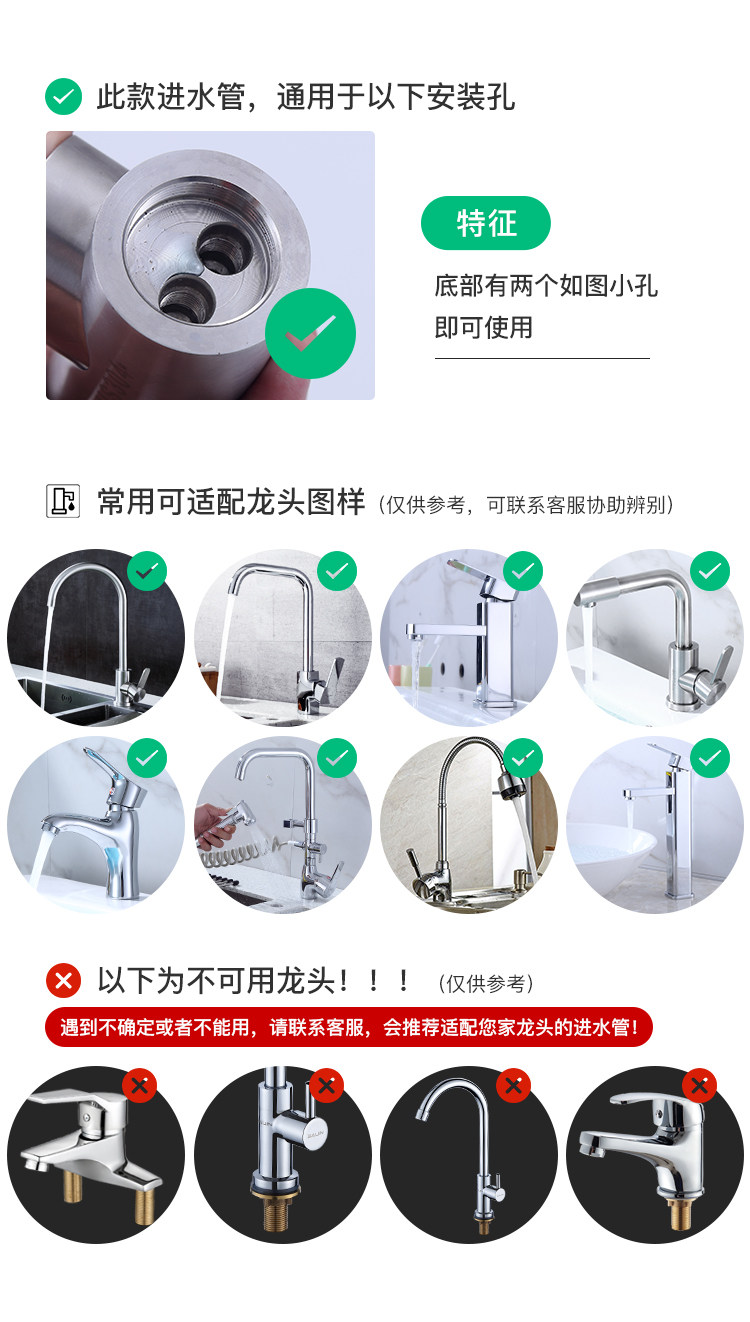 此款进水管，通用于以下安装孔

特征

底部有两个如图小孔
即可使用

常用可适配龙头图样（仅供参考，可联系客服协助辨别）

以下为不可用龙头！！！（仅供参考）

遇到不确定或者不能用，请联系客服，会推荐适配您家龙头的进水管！