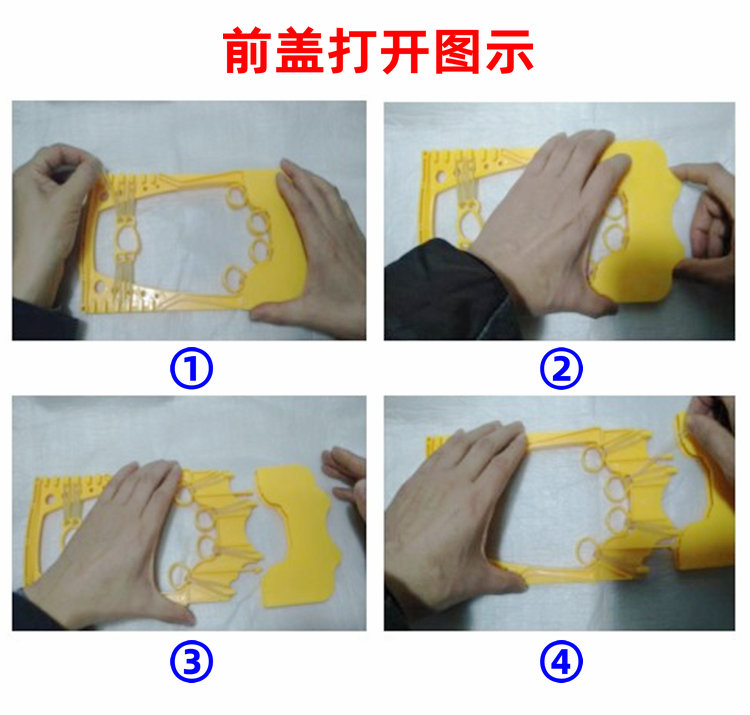 前盖打开图示

①

②

③

④