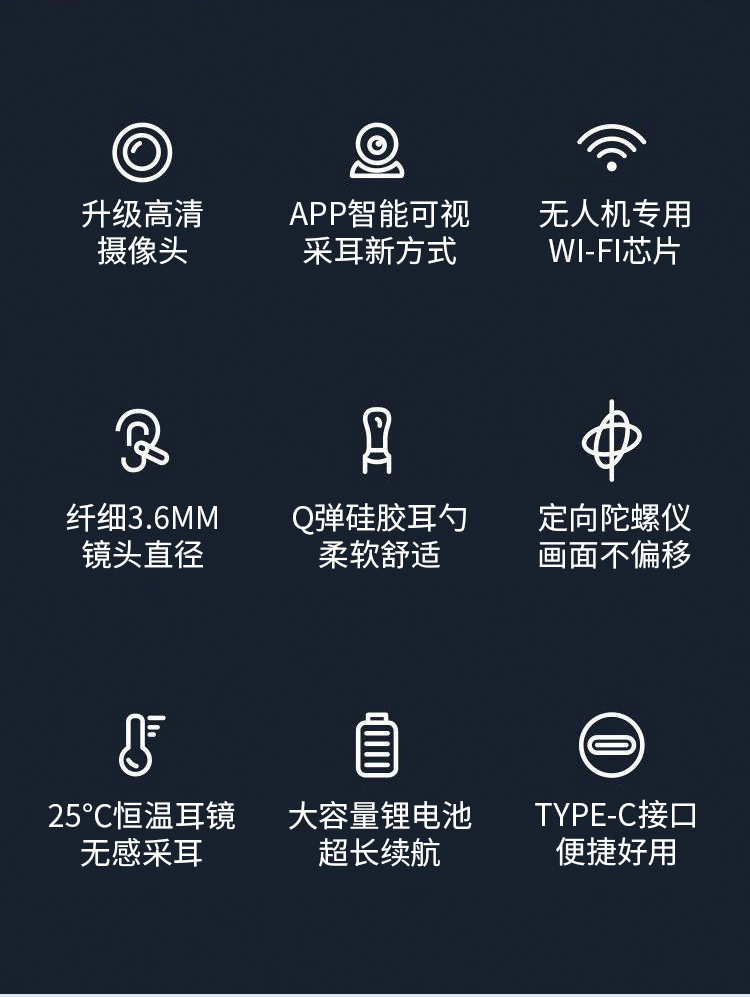 升级高清
摄像头

APP智能可视
采耳新方式

无人机专用
WI-FI芯片

纤细3.6MM
镜头直径

Q弹硅胶耳勺
柔软舒适

定向陀螺仪
画面不偏移

25°C恒温耳镜
无感采耳

大容量锂电池
超长续航

TYPE-C接口
便捷好用