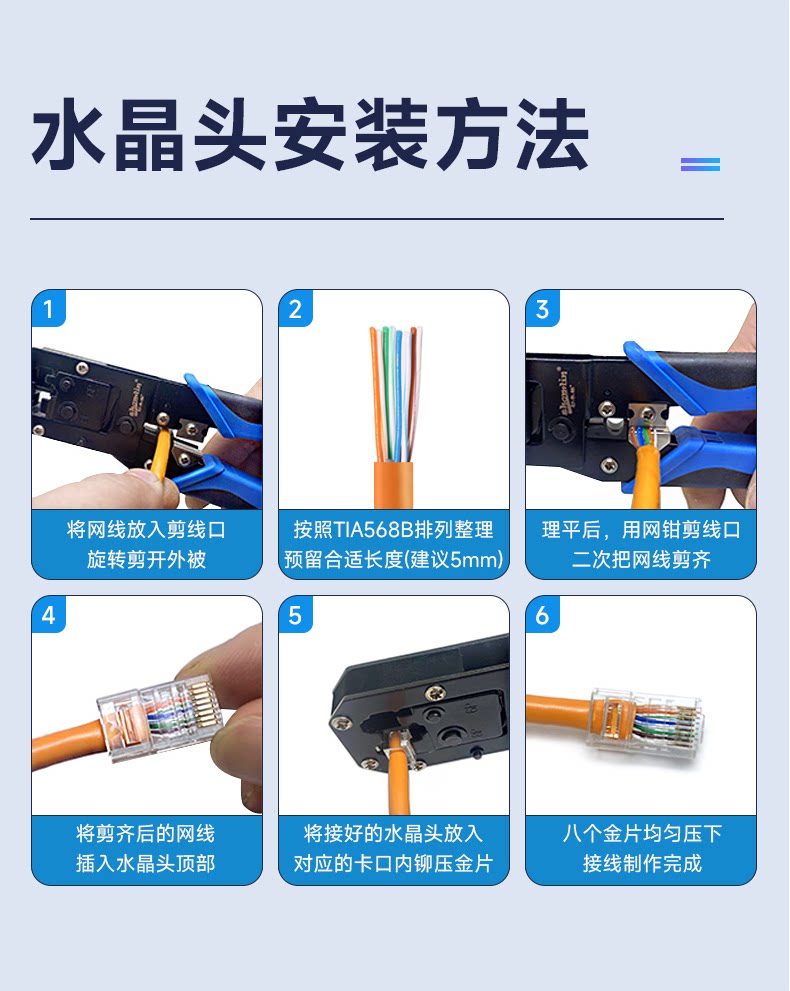 水晶头安装方法

1
将网线放入剪线口
旋转剪开外被

2
按照TIA568B排列整理
预留合适长度(建议5mm)

3
理平后，用网钳剪线口
二次把网线剪齐

4
将剪齐后的网线
插入水晶头顶部

5
将接好的水晶头放入
对应的卡口内铆压金片

6
八个金片均匀压下
接线制作完成