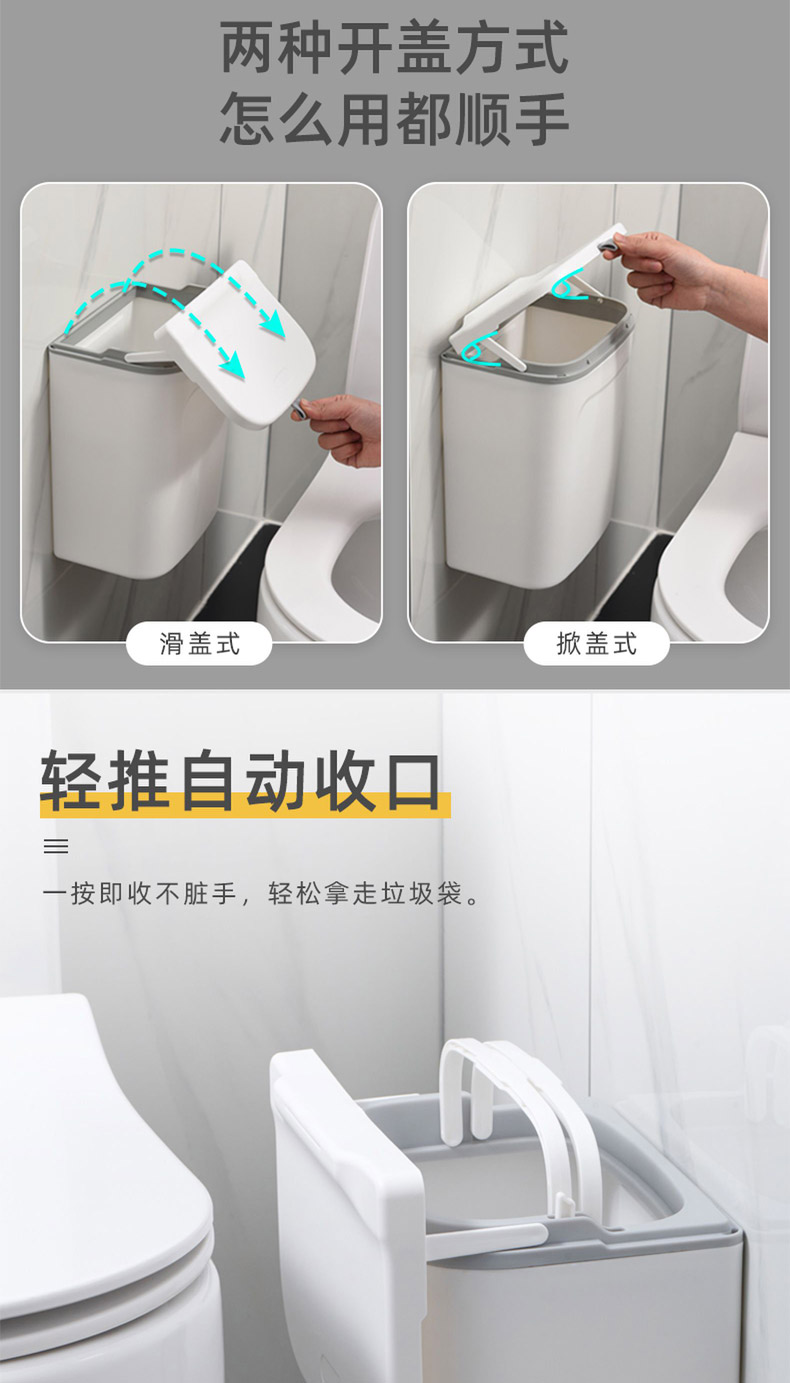 两种开盖方式
怎么用都顺手

滑盖式

掀盖式

轻推自动收口

一按即收不脏手，轻松拿走垃圾袋。