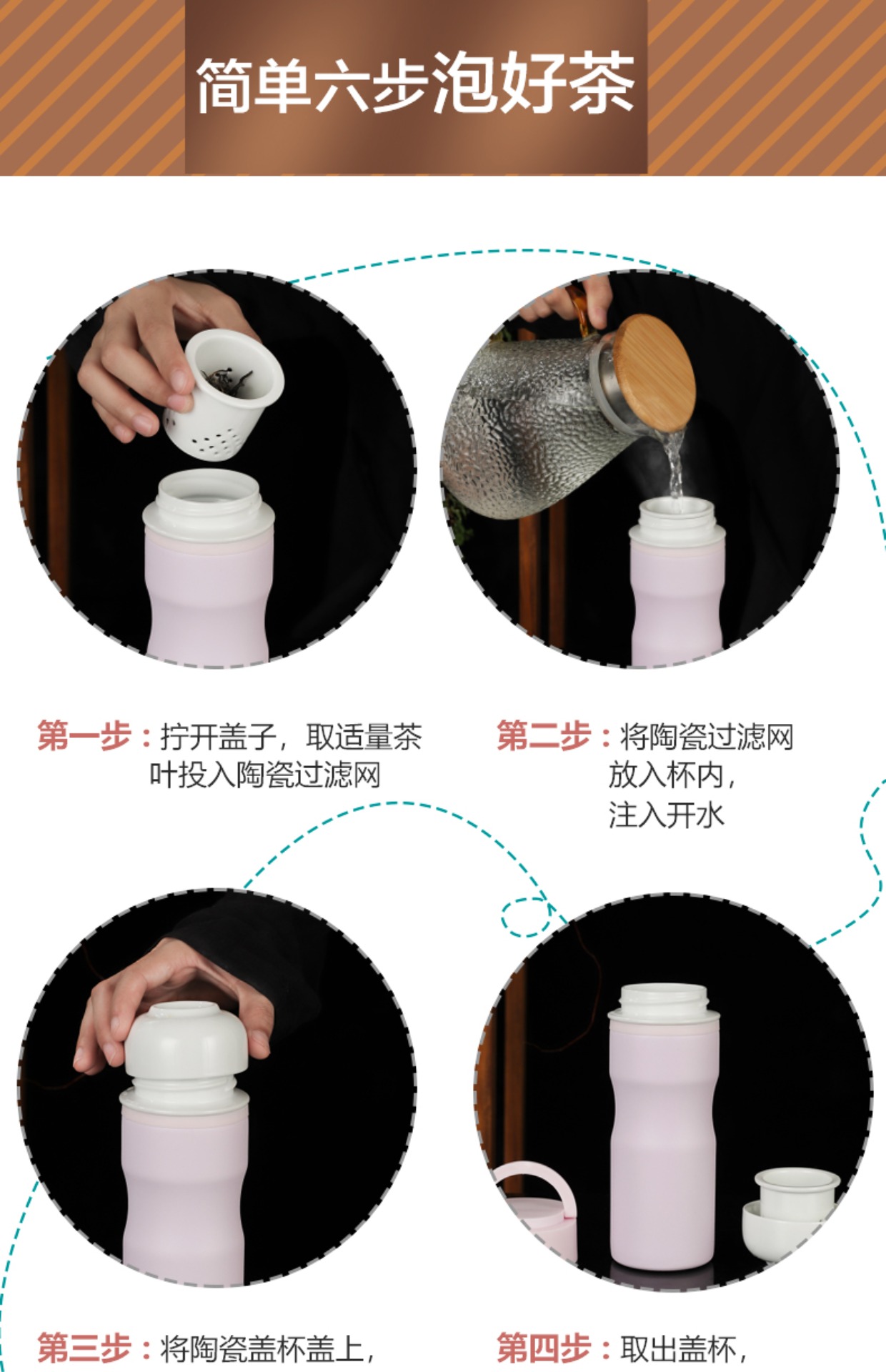 简单六步泡好茶

第一步：拧开盖子，取适量茶叶投入陶瓷过滤网

第二步：将陶瓷过滤网放入杯内，注入开水

第三步：将陶瓷盖杯盖上，

第四步：取出盖杯，