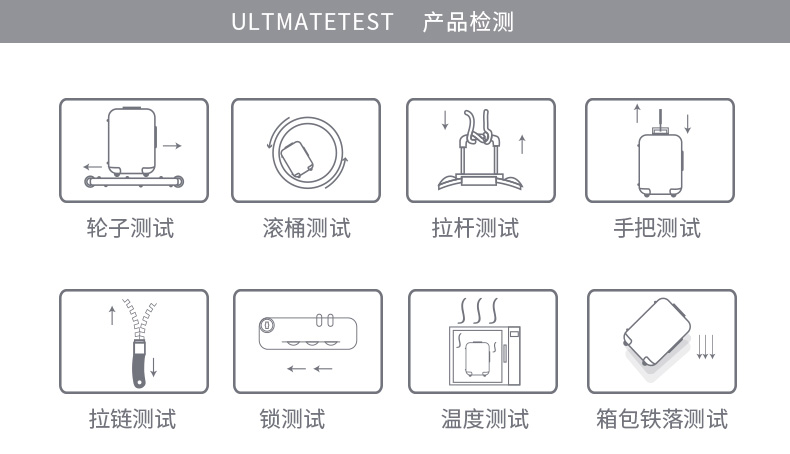 ULTMATETEST 产品检测

轮子测试

滚桶测试

拉杆测试

手把测试

拉链测试

锁测试

温度测试

箱包铁落测试