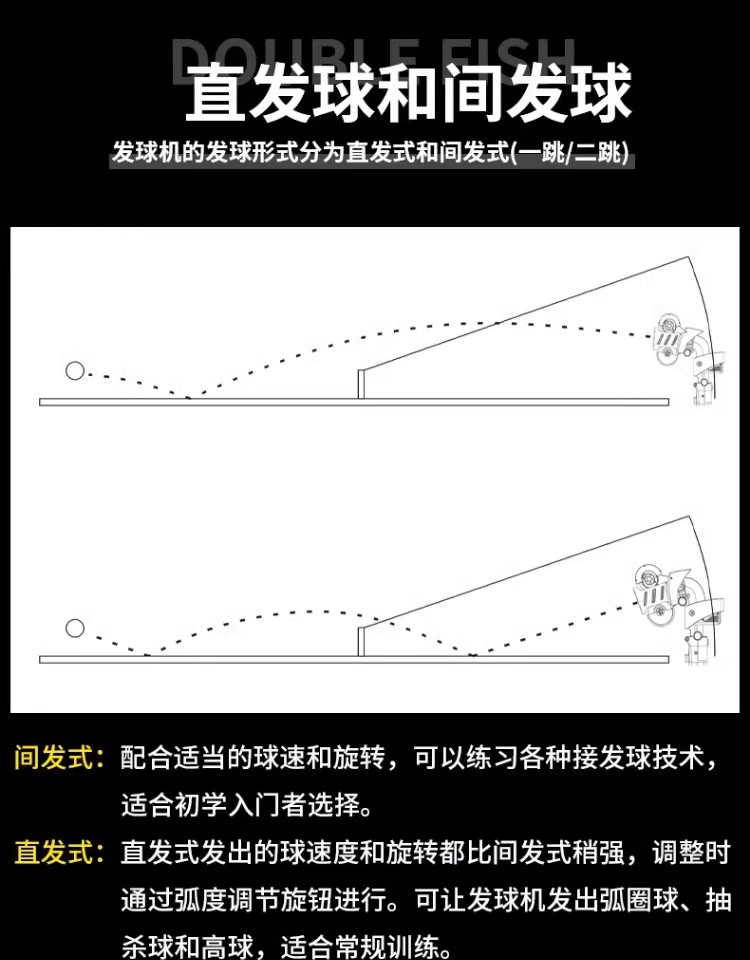 DOUBLE FISH
直发球和间发球

发球机的发球形式分为直发式和间发式(一跳/二跳)

间发式：配合适当的球速和旋转，可以练习各种接发球技术，适合初学入门者选择。

直发式：直发式发出的球速度和旋转都比间发式稍强，调整时通过弧度调节旋钮进行。可让发球机发出弧圈球、抽杀球和高球，适合常规训练。