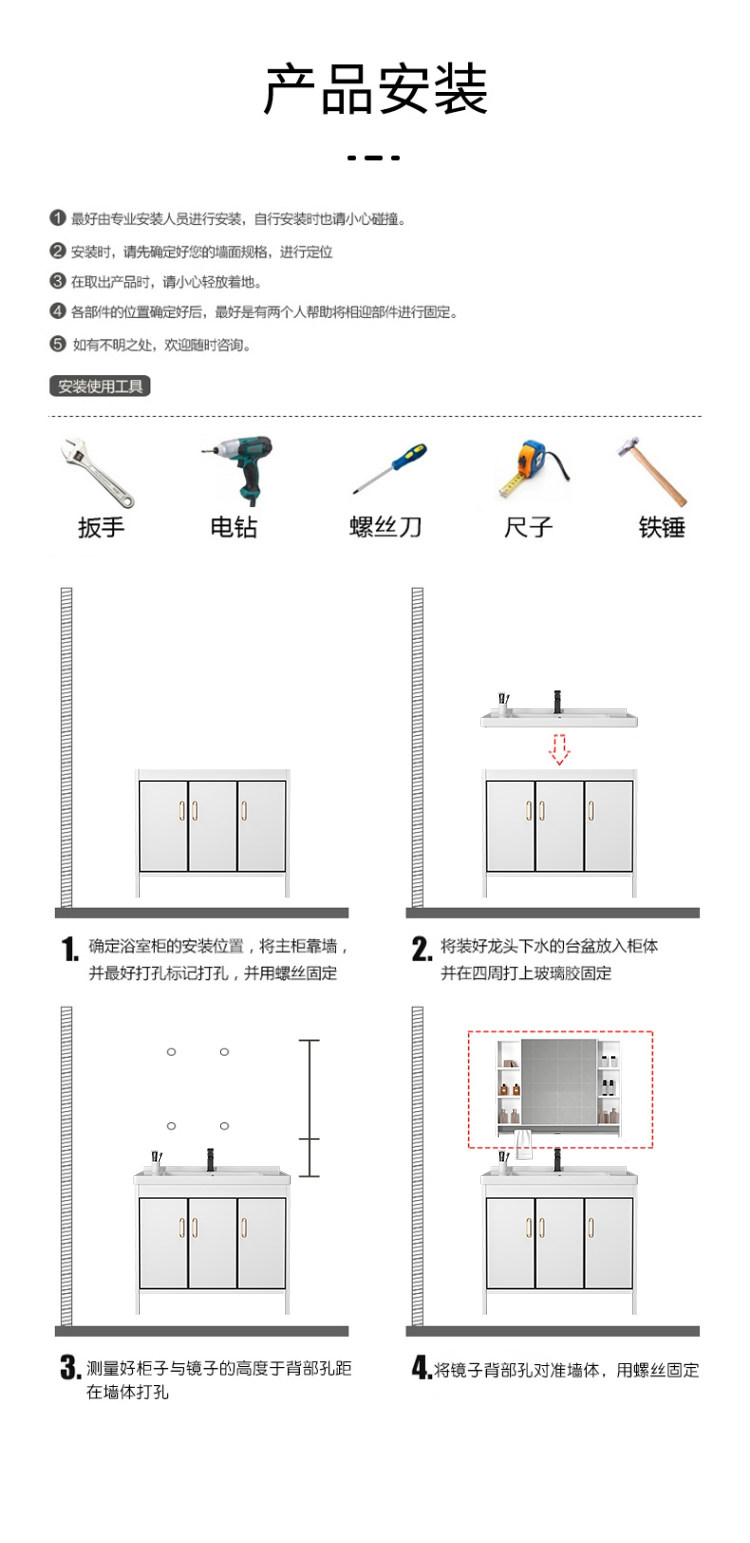 产品安装

❶ 最好由专业安装人员进行安装，自行安装时也请小心碰撞。

❷ 安装时，请先确定好您的墙面规格，进行定位

❸ 在取出产品时，请小心轻放着地。

❹ 各部件的位置确定好后，最好是有两个人帮助将相迎部件进行固定。

❺ 如有不明之处，欢迎随时咨询。

安装使用工具

扳手 电钻 螺丝刀 尺子 铁锤

1. 确定浴室柜的安装位置，将主柜靠墙，并最好打孔标记打孔，并用螺丝固定

2. 将装好龙头下水的台盆放入柜体并在四周打上玻璃胶固定

3. 测量好柜子与镜子的高度于背部孔距在墙体打孔

4. 将镜子背部孔对准墙体，用螺丝固定