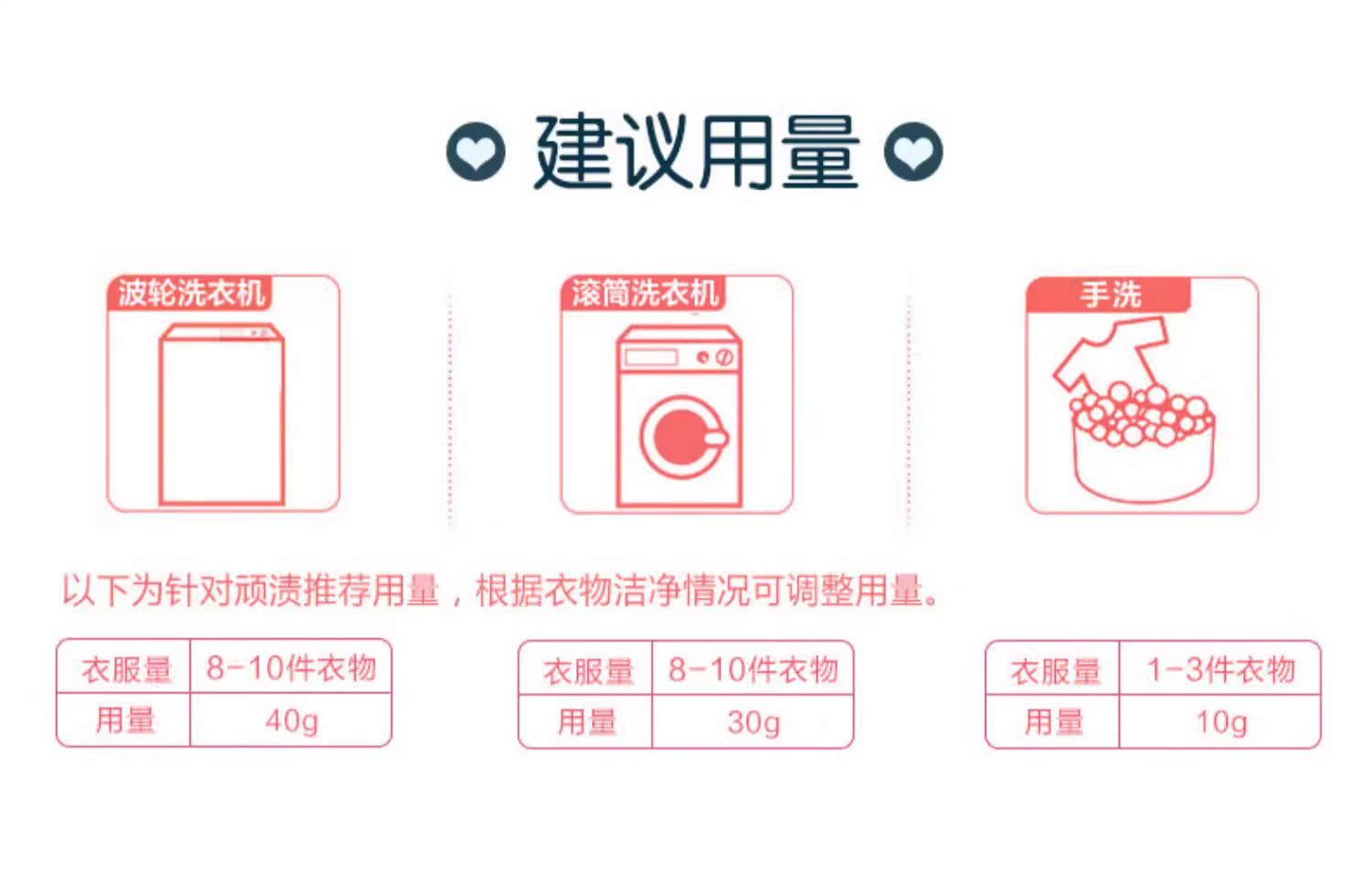 建议用量

波轮洗衣机

滚筒洗衣机

手洗

以下为针对顽渍推荐用量，根据衣物洁净情况可调整用量。

| 衣服量 | 8-10件衣物 |
|---|---|
| 用量 | 40g |

| 衣服量 | 8-10件衣物 |
|---|---|
| 用量 | 30g |

| 衣服量 | 1-3件衣物 |
|---|---|
| 用量 | 10g |