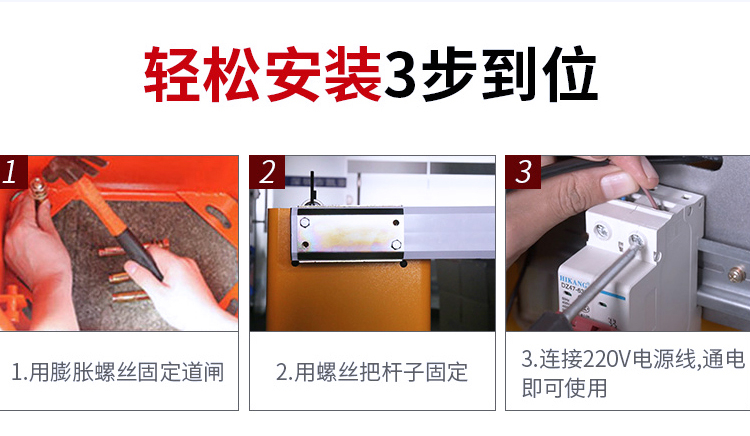 轻松安装3步到位

1

1.用膨胀螺丝固定道闸

2

2.用螺丝把杆子固定

3

HIKANG
DZ47-63

3.连接220V电源线,通电即可使用