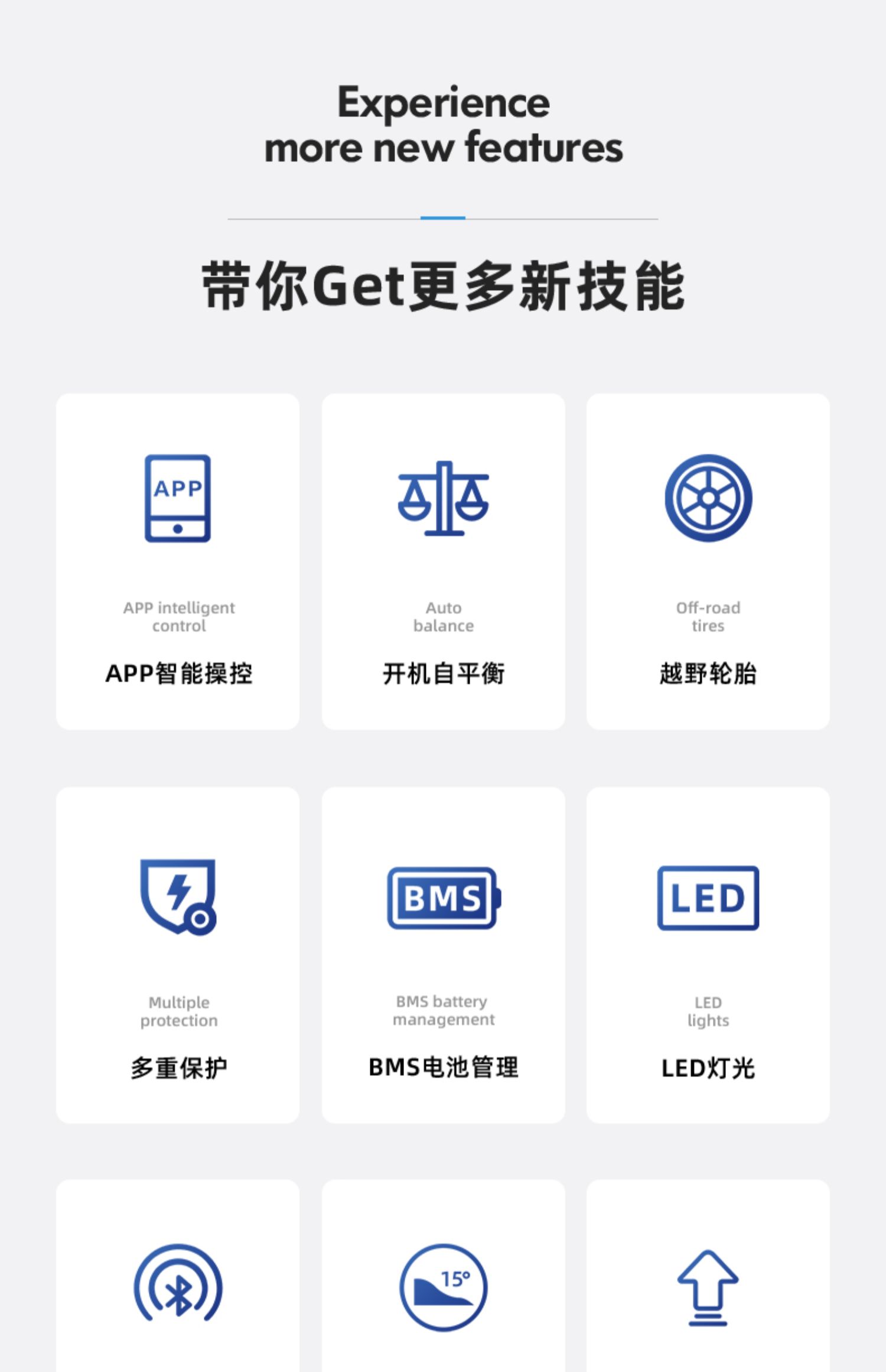 Experience
more new features

带你Get更多新技能

APP

APP intelligent control

APP智能操控

Auto balance

开机自平衡

Off-road tires

越野轮胎

Multiple protection

多重保护

BMS

BMS battery management

BMS电池管理

LED

LED lights

LED灯光

15°