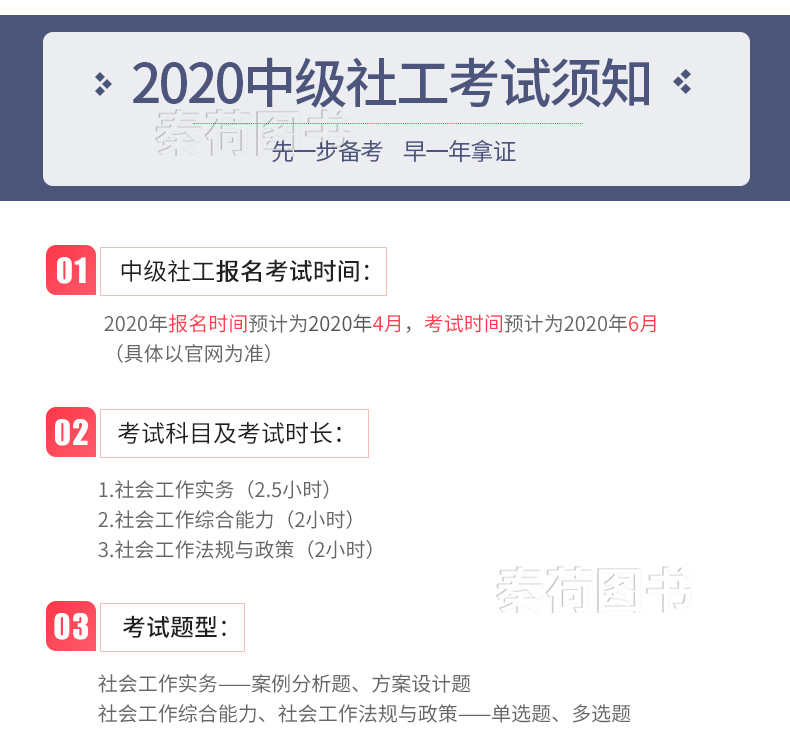 2020中级社工考试须知

秦荷图书

先一步备考 早一年拿证

01 中级社工报名考试时间：

2020年报名时间预计为2020年4月，考试时间预计为2020年6月（具体以官网为准）

02 考试科目及考试时长：

1.社会工作实务（2.5小时）
2.社会工作综合能力（2小时）
3.社会工作法规与政策（2小时）

秦荷图书

03 考试题型：

社会工作实务——案例分析题、方案设计题
社会工作综合能力、社会工作法规与政策——单选题、多选题