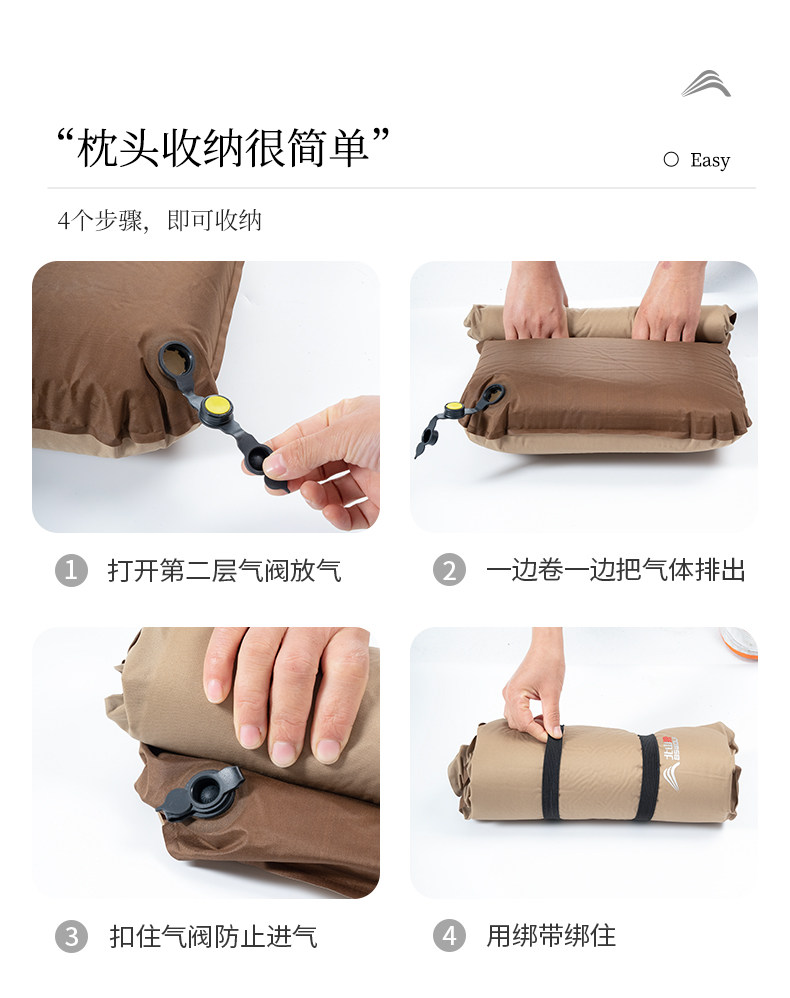 “枕头收纳很简单”

○ Easy

4个步骤，即可收纳

1 打开第二层气阀放气

2 一边卷一边把气体排出

3 扣住气阀防止进气

4 用绑带绑住