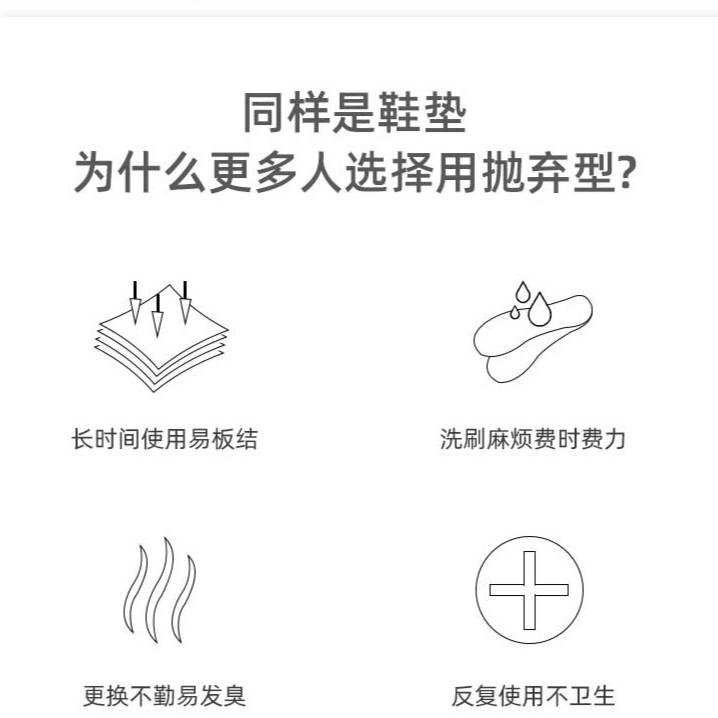 同样是鞋垫
为什么更多人选择用抛弃型?

长时间使用易板结

洗刷麻烦费时费力

更换不勤易发臭

反复使用不卫生