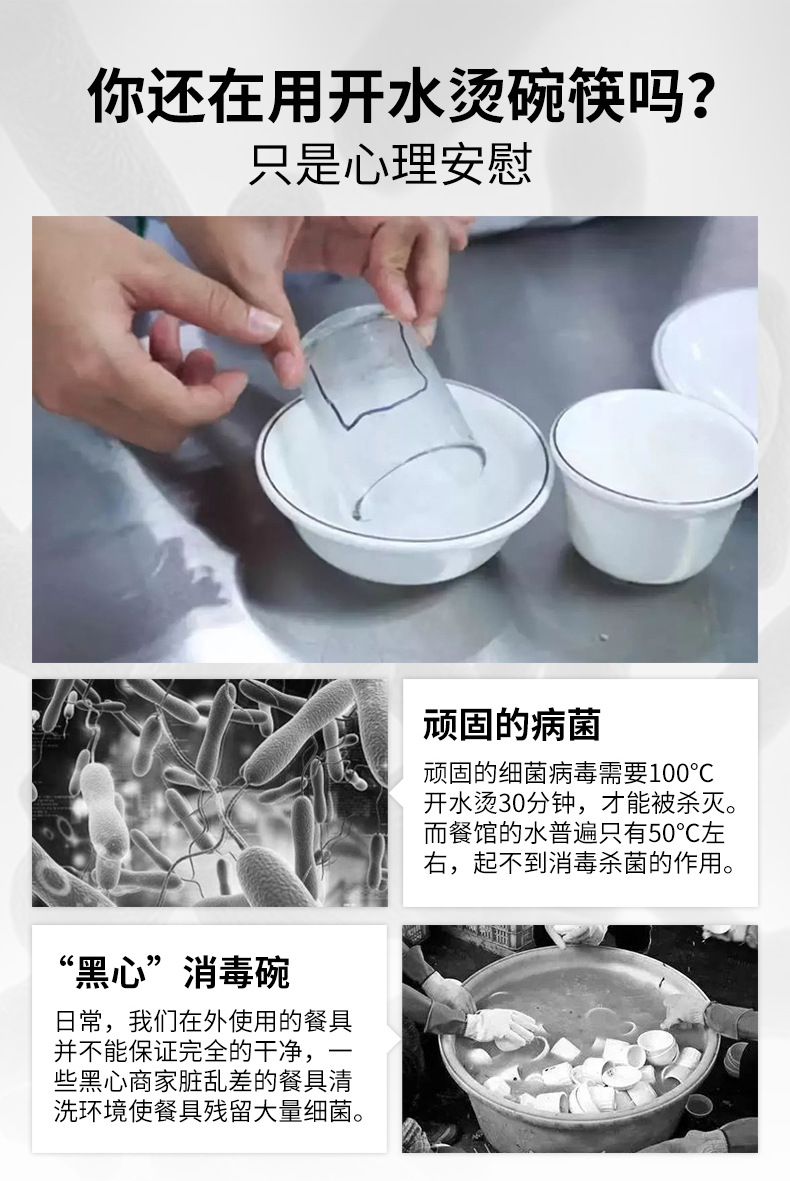 你还在用开水烫碗筷吗？
只是心理安慰

顽固的病菌

顽固的细菌病毒需要100°C开水烫30分钟，才能被杀灭。而餐馆的水普遍只有50°C左右，起不到消毒杀菌的作用。

“黑心”消毒碗

日常，我们在外使用的餐具并不能保证完全的干净，一些黑心商家脏乱差的餐具清洗环境使餐具残留大量细菌。