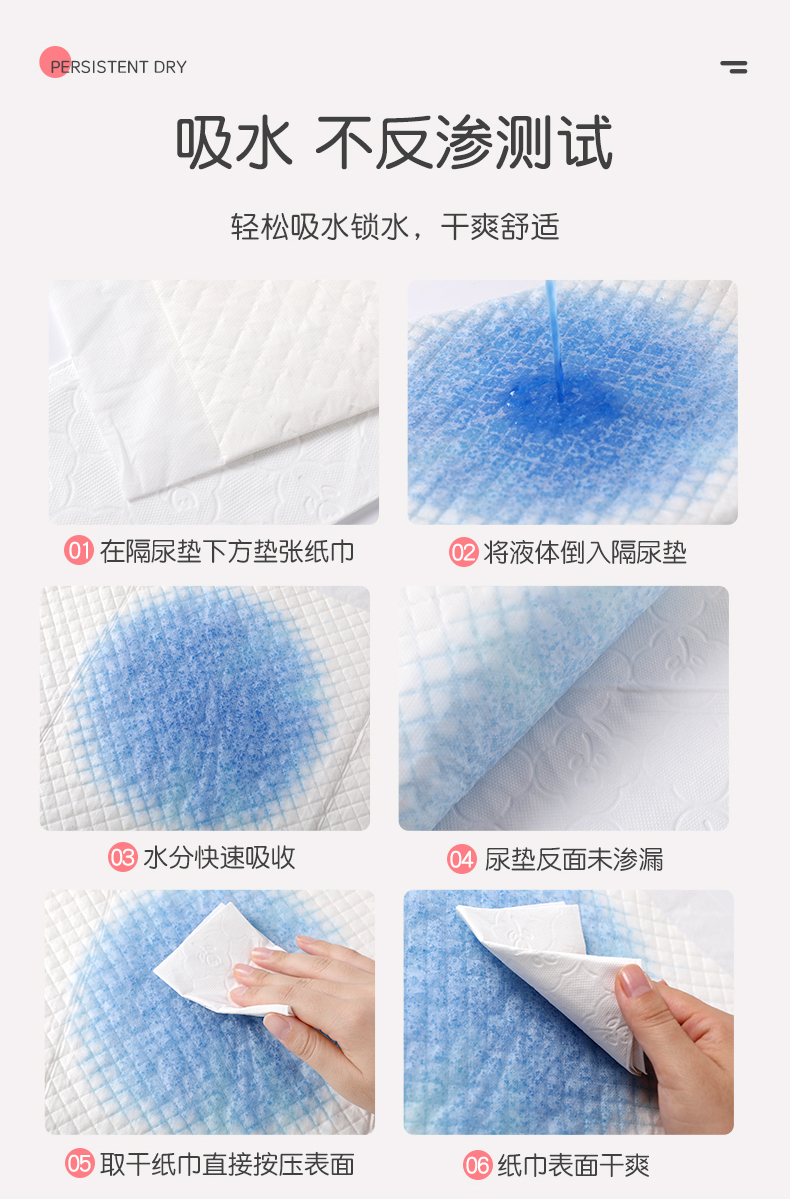 PERSISTENT DRY

吸水 不反渗测试

轻松吸水锁水，干爽舒适

01 在隔尿垫下方垫张纸巾

02 将液体倒入隔尿垫

03 水分快速吸收

04 尿垫反面未渗漏

05 取干纸巾直接按压表面

06 纸巾表面干爽