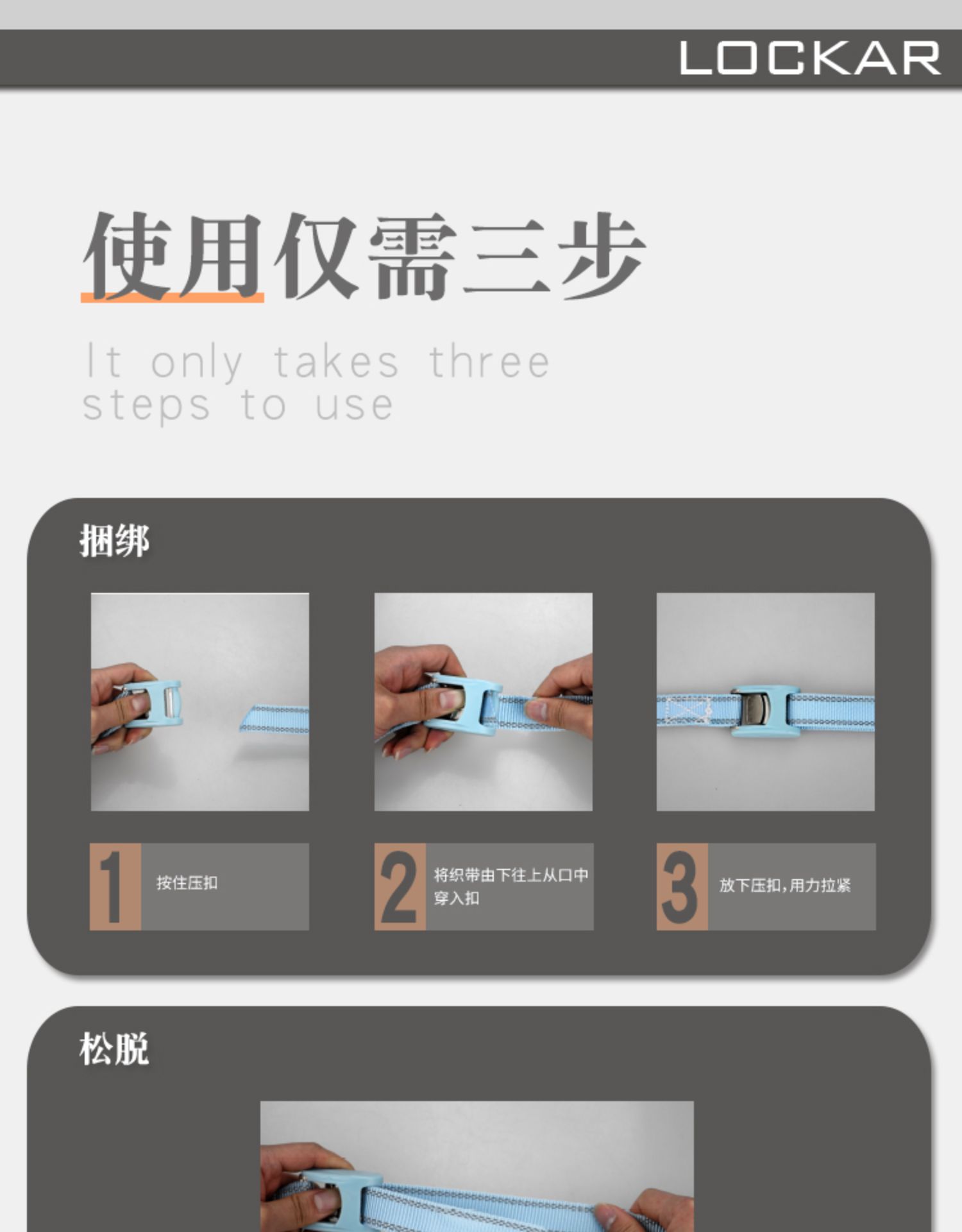 LOCKAR

使用仅需三步

It only takes three steps to use

捆绑

1 按住压扣

2 将织带由下往上从口中穿入扣

3 放下压扣，用力拉紧

松脱