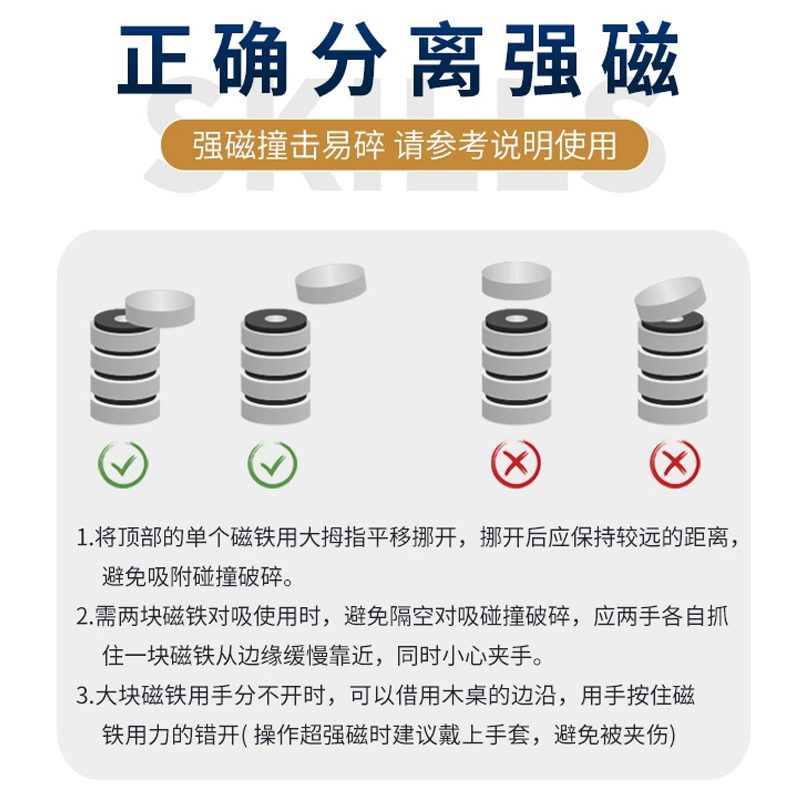 正确分离强磁

SKILLS

强磁撞击易碎 请参考说明使用

1.将顶部的单个磁铁用大拇指平移挪开，挪开后应保持较远的距离，避免吸附碰撞破碎。

2.需两块磁铁对吸使用时，避免隔空对吸碰撞破碎，应两手各自抓住一块磁铁从边缘缓慢靠近，同时小心夹手。

3.大块磁铁用手分不开时，可以借用木桌的边沿，用手按住磁铁用力的错开( 操作超强磁时建议戴上手套，避免被夹伤)