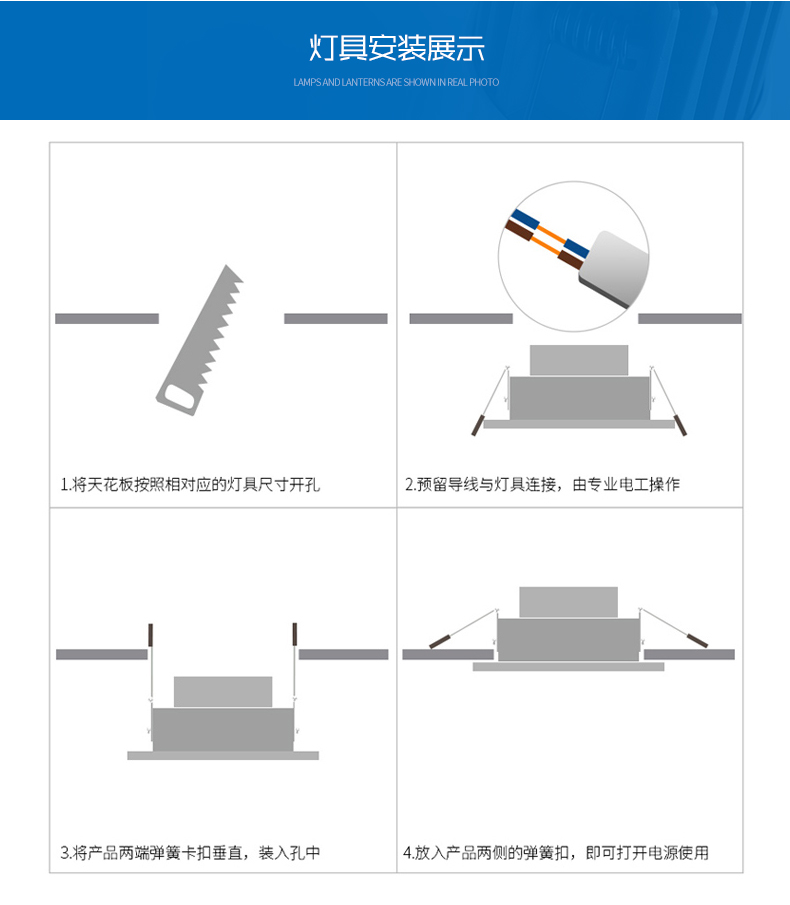 灯具安装展示

LAMPS AND LANTERNS ARE SHOWN IN REAL PHOTO

1.将天花板按照相对应的灯具尺寸开孔

2.预留导线与灯具连接，由专业电工操作

3.将产品两端弹簧卡扣垂直，装入孔中

4.放入产品两侧的弹簧扣，即可打开电源使用