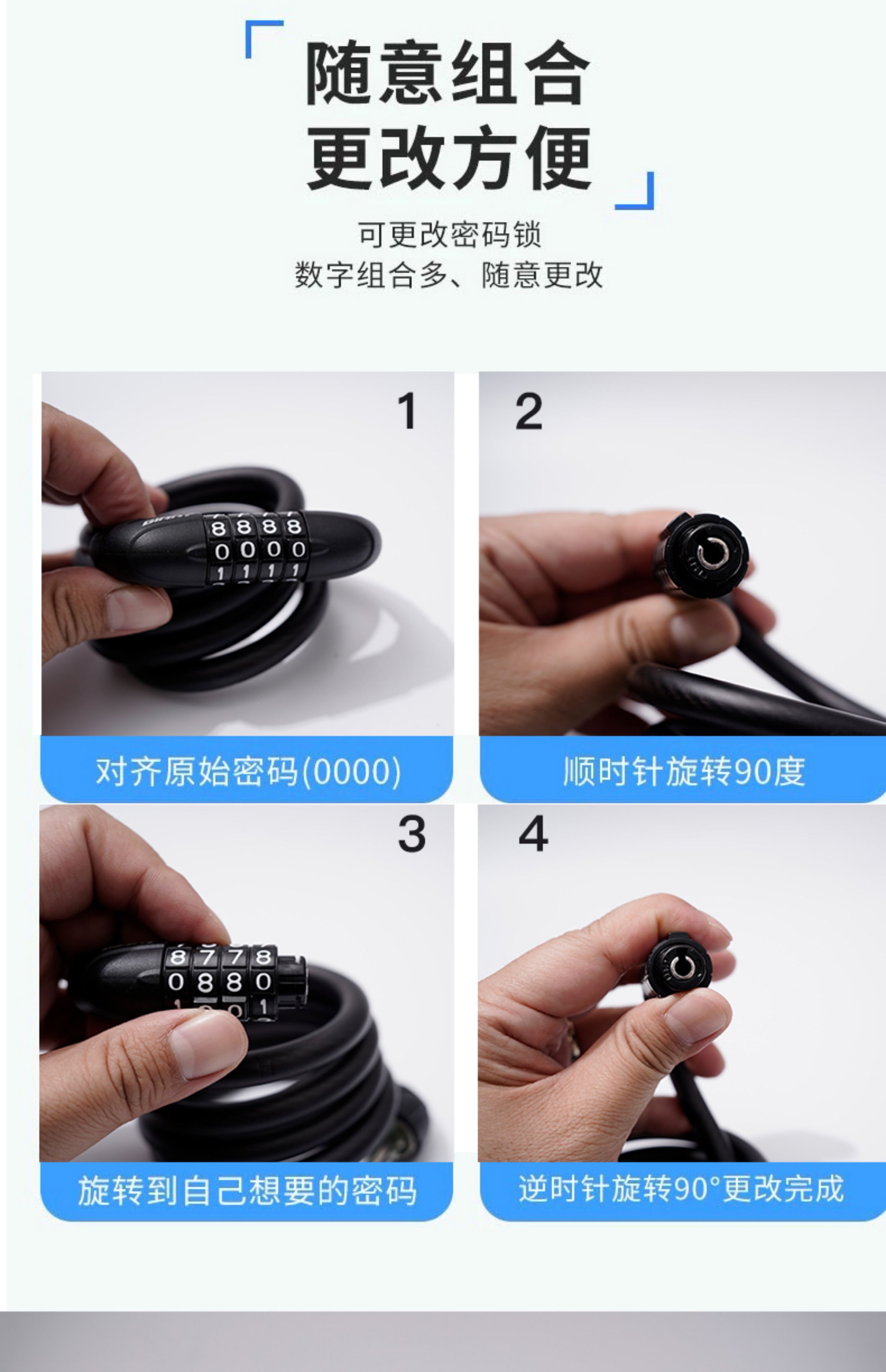 随意组合
更改方便

可更改密码锁
数字组合多、随意更改

1

8888
0000
1111

对齐原始密码(0000)

2

顺时针旋转90度

3

8778
0880

旋转到自己想要的密码

4

逆时针旋转90°更改完成