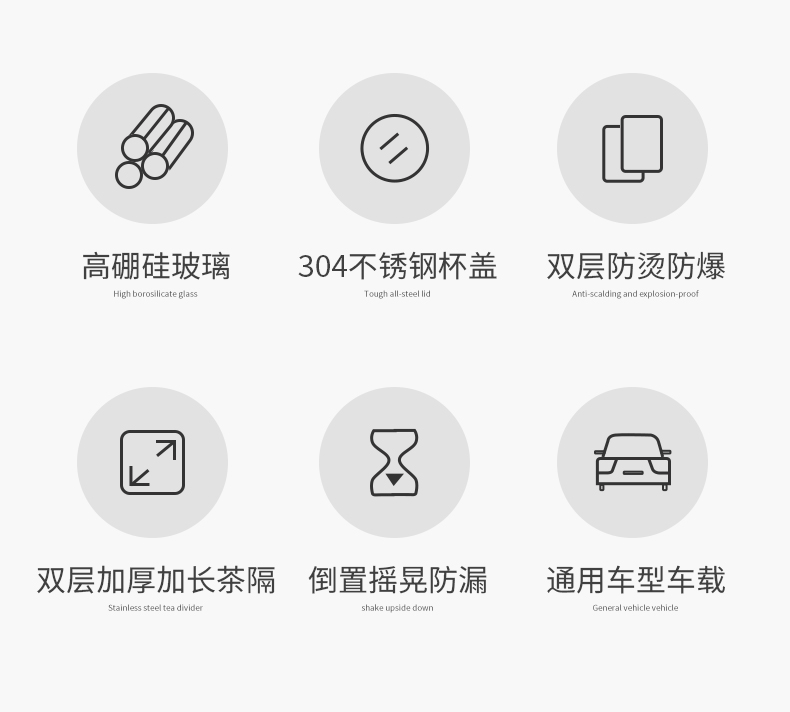 高硼硅玻璃
High borosilicate glass

304不锈钢杯盖
Tough all-steel lid

双层防烫防爆
Anti-scalding and explosion-proof

双层加厚加长茶隔
Stainless steel tea divider

倒置摇晃防漏
shake upside down

通用车型车载
General vehicle vehicle