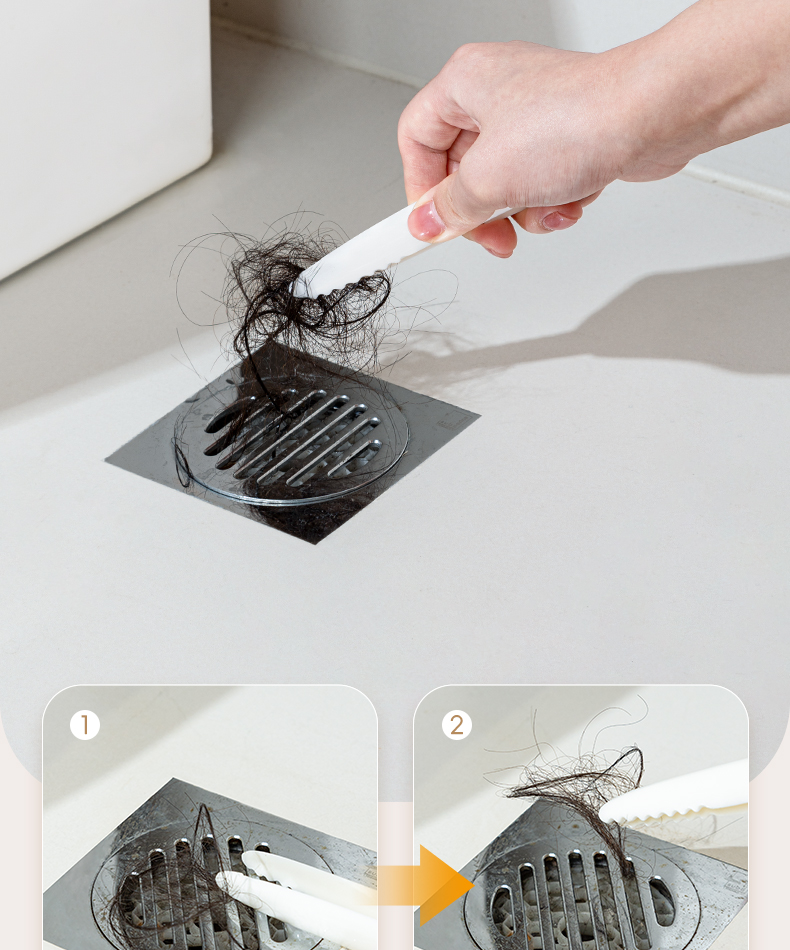 1

2