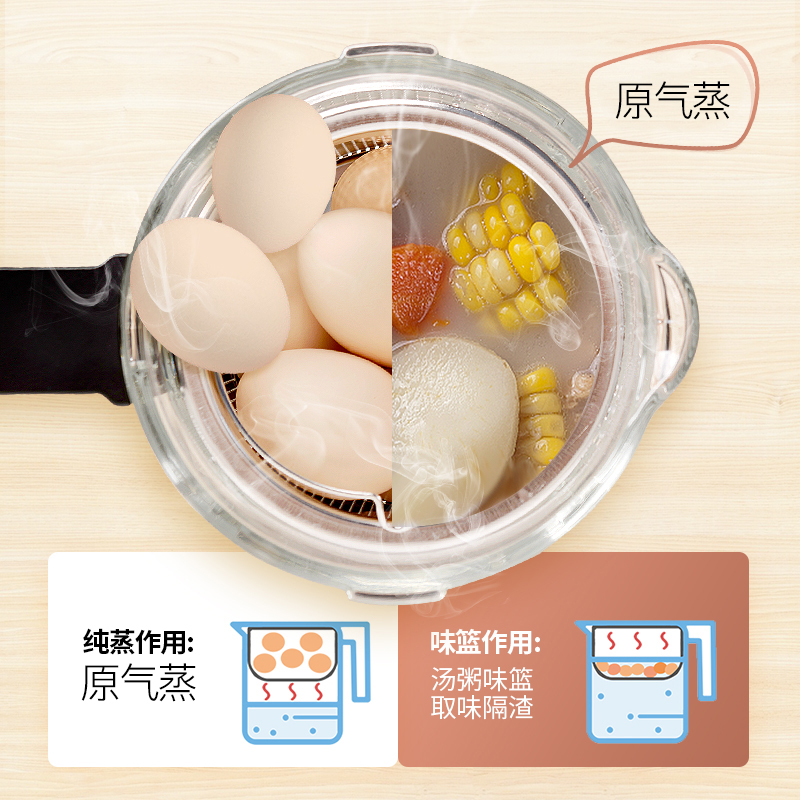 原气蒸

纯蒸作用:
原气蒸

味篮作用:
汤粥味篮
取味隔渣