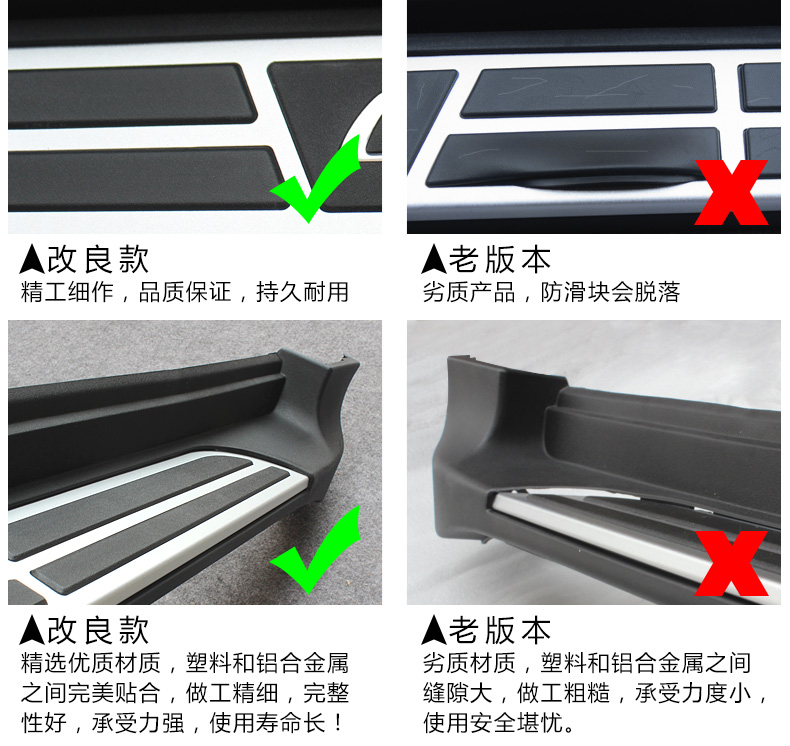 ▲改良款
精工细作，品质保证，持久耐用

▲老版本
劣质产品，防滑块会脱落

▲改良款
精选优质材质，塑料和铝合金属之间完美贴合，做工精细，完整性好，承受力强，使用寿命长！

▲老版本
劣质材质，塑料和铝合金属之间缝隙大，做工粗糙，承受力度小，使用安全堪忧。