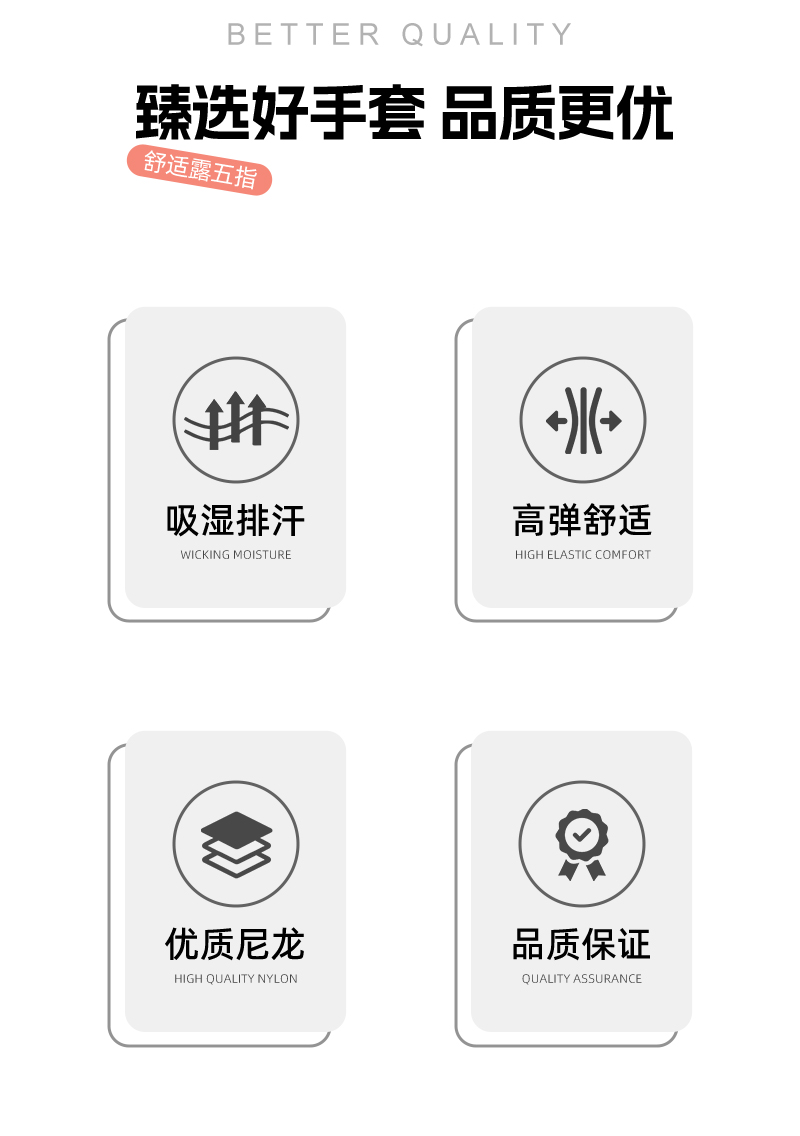 BETTER QUALITY

臻选好手套 品质更优

舒适露五指

吸湿排汗
WICKING MOISTURE

高弹舒适
HIGH ELASTIC COMFORT

优质尼龙
HIGH QUALITY NYLON

品质保证
QUALITY ASSURANCE