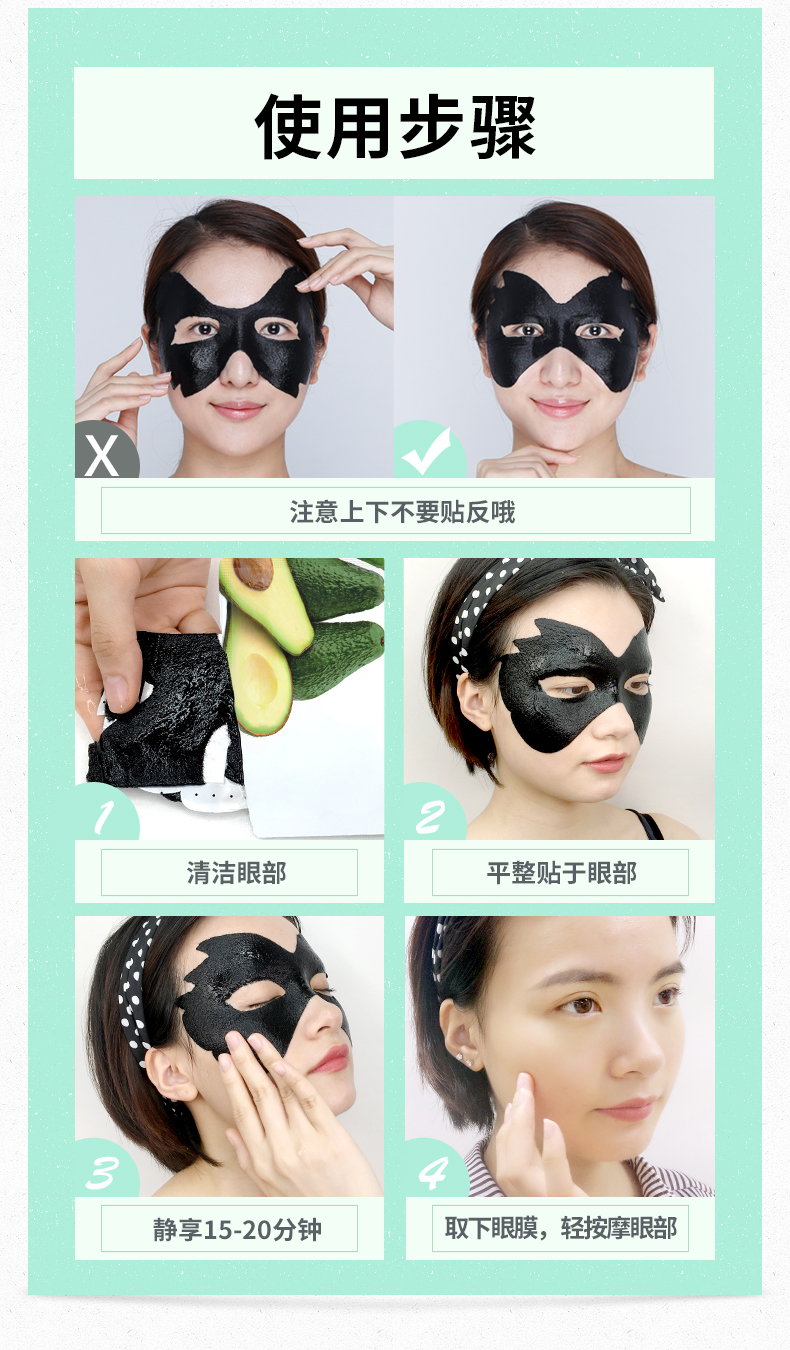 使用步骤

X

注意上下不要贴反哦

1

清洁眼部

2

平整贴于眼部

3

静享15-20分钟

4

取下眼膜，轻按摩眼部