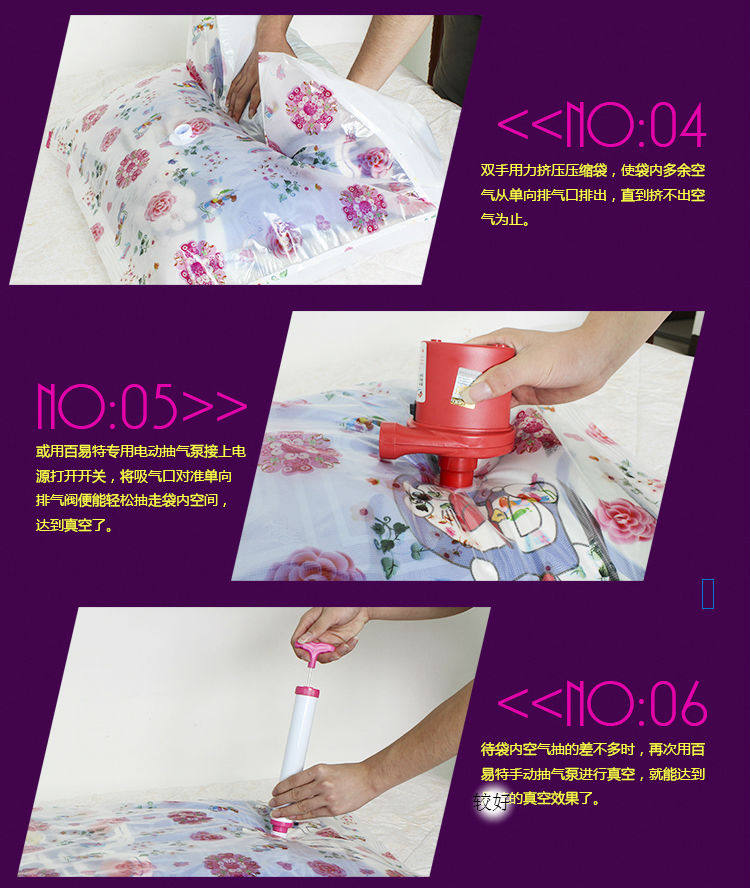 <<NO:04
双手用力挤压压缩袋，使袋内多余空气从单向排气口排出，直到挤不出空气为止。

NO:05>>
或用百易特专用电动抽气泵接上电源打开开关，将吸气口对准单向排气阀便能轻松抽走袋内空间，达到真空了。

<<NO:06
待袋内空气抽的差不多时，再次用百易特手动抽气泵进行真空，就能达到较好的真空效果了。