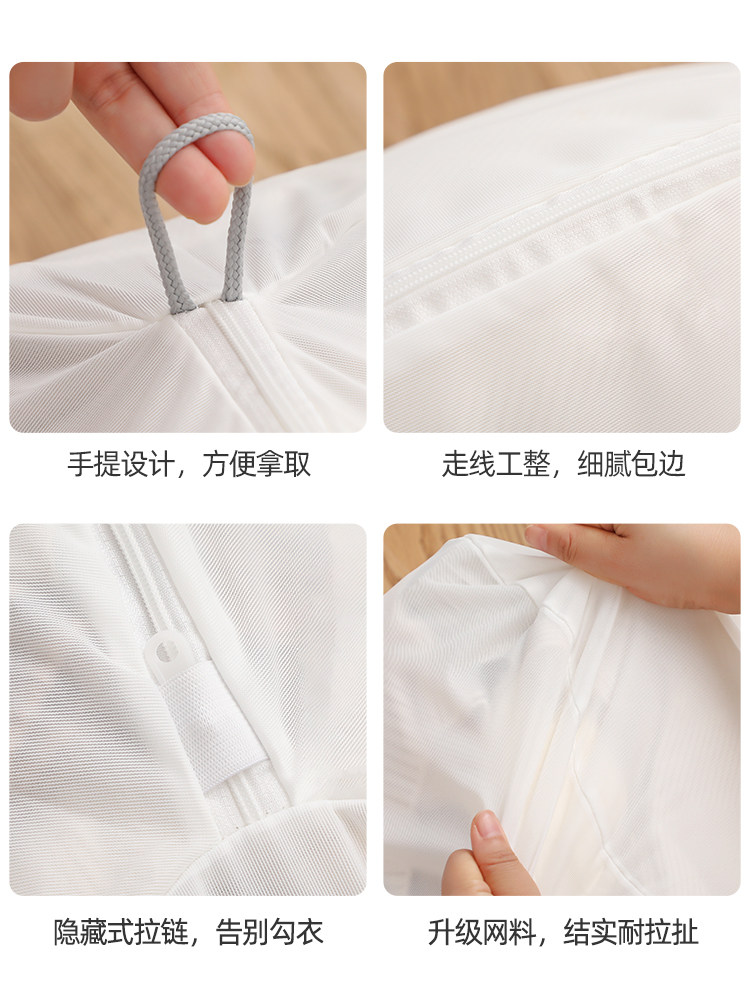 手提设计，方便拿取

走线工整，细腻包边

隐藏式拉链，告别勾衣

升级网料，结实耐拉扯