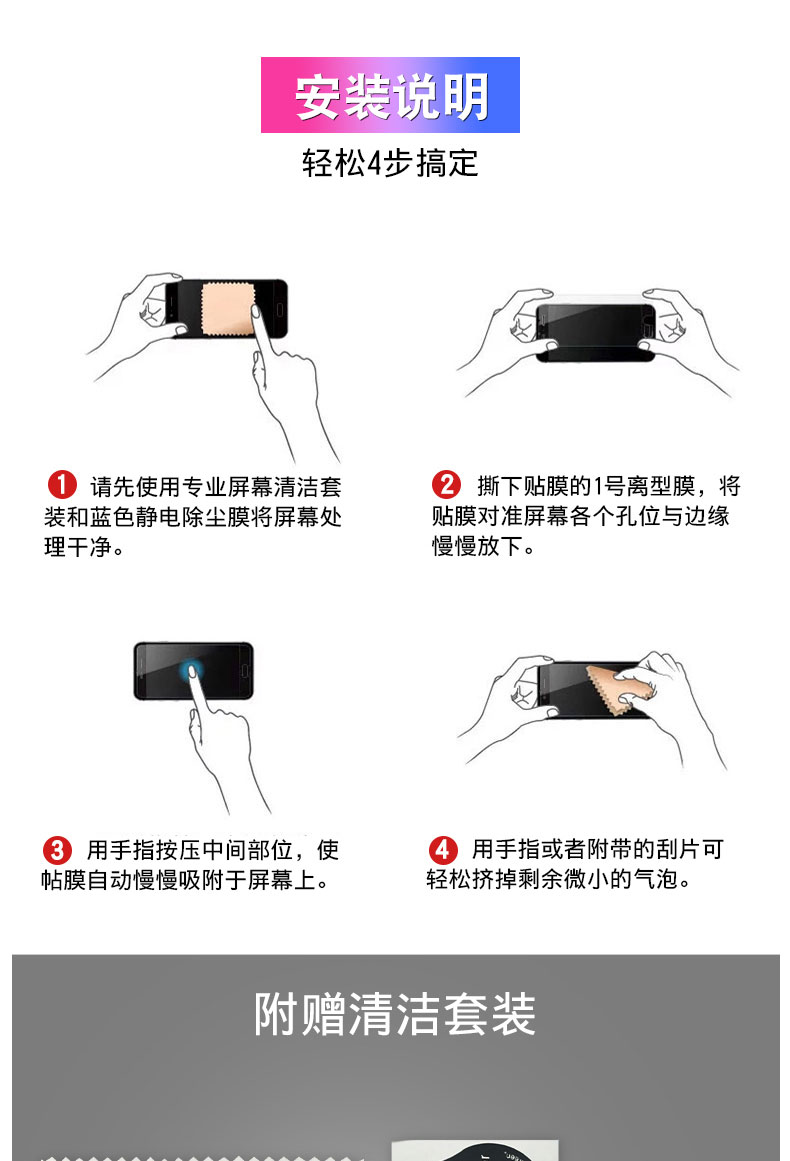 安装说明

轻松4步搞定

1 请先使用专业屏幕清洁套装和蓝色静电除尘膜将屏幕处理干净。

2 撕下贴膜的1号离型膜，将贴膜对准屏幕各个孔位与边缘慢慢放下。

3 用手指按压中间部位，使帖膜自动慢慢吸附于屏幕上。

4 用手指或者附带的刮片可轻松挤掉剩余微小的气泡。

附赠清洁套装