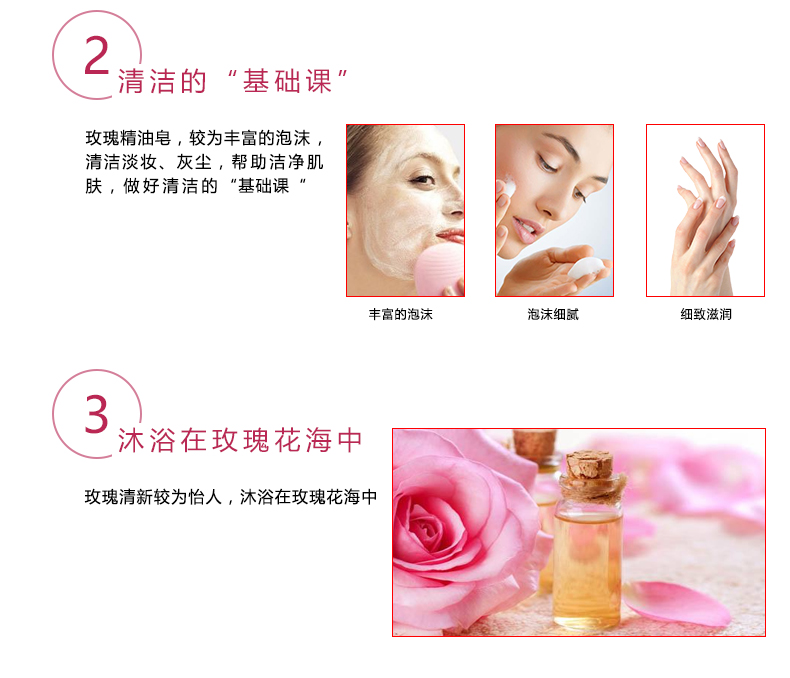 2 清洁的“基础课”

玫瑰精油皂，较为丰富的泡沫，清洁淡妆、灰尘，帮助洁净肌肤，做好清洁的“基础课”

丰富的泡沫

泡沫细腻

细致滋润

3 沐浴在玫瑰花海中

玫瑰清新较为怡人，沐浴在玫瑰花海中