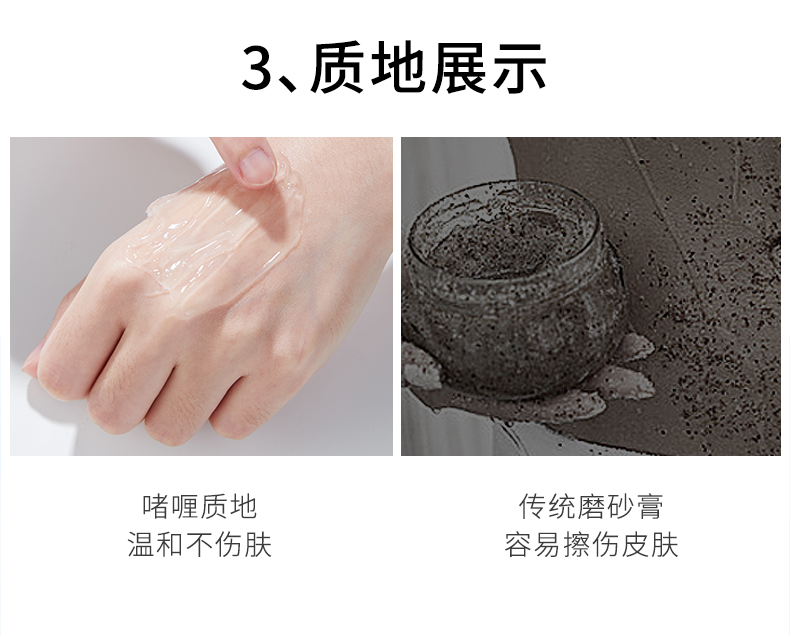 3、质地展示

啫喱质地
温和不伤肤

传统磨砂膏
容易擦伤皮肤