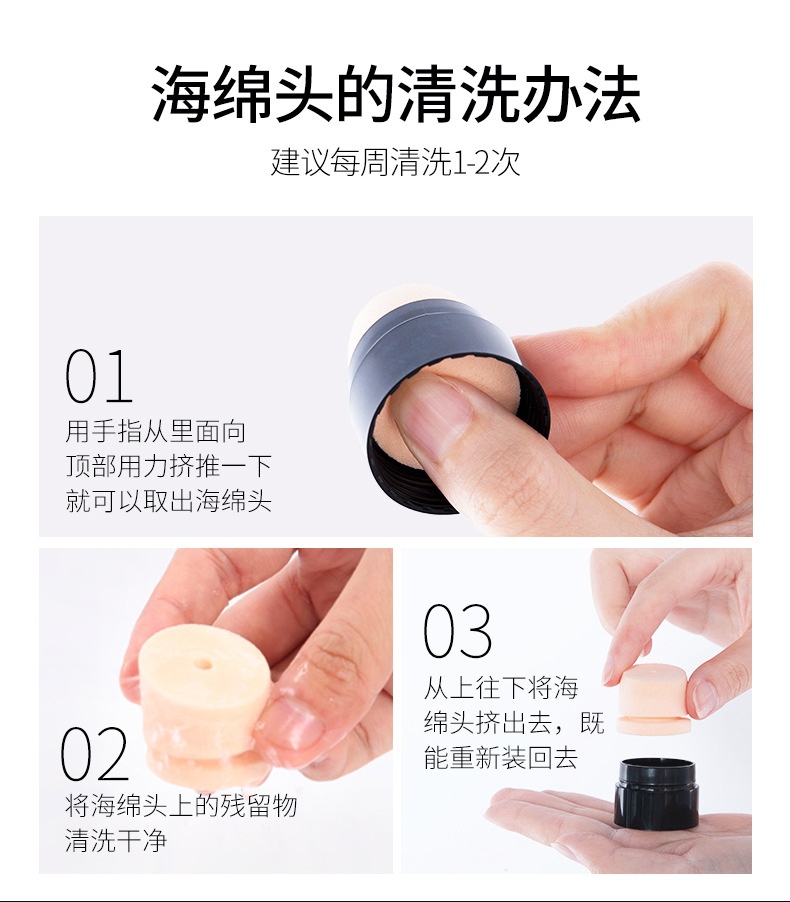 海绵头的清洗办法

建议每周清洗1-2次

01
用手指从里面向顶部用力挤推一下就可以取出海绵头

02
将海绵头上的残留物清洗干净

03
从上往下将海绵头挤出去，既能重新装回去