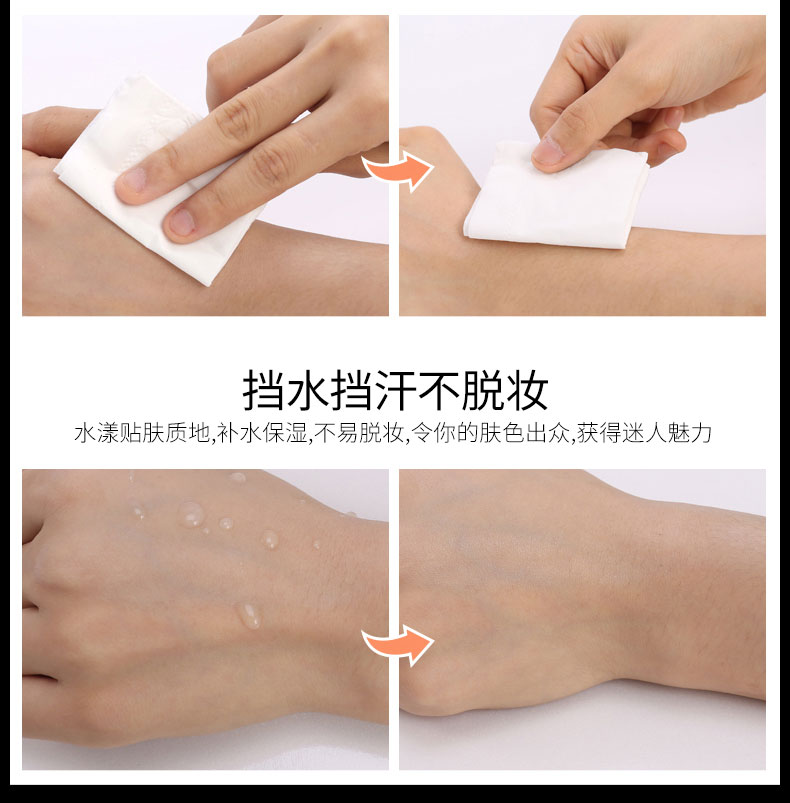 挡水挡汗不脱妆

水漾贴肤质地,补水保湿,不易脱妆,令你的肤色出众,获得迷人魅力