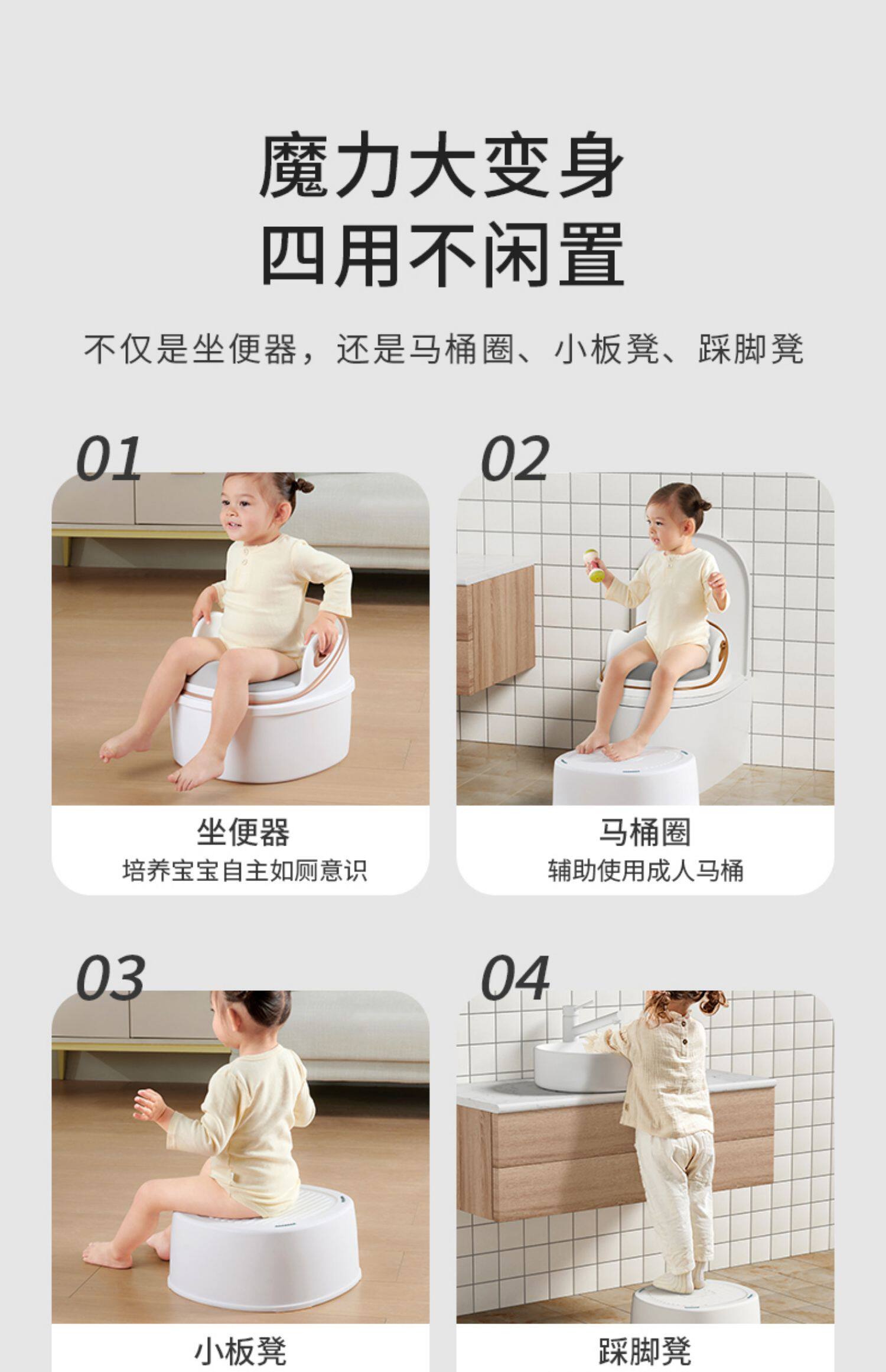 魔力大变身
四用不闲置

不仅是坐便器，还是马桶圈、小板凳、踩脚凳

01

坐便器
培养宝宝自主如厕意识

02

马桶圈
辅助使用成人马桶

03

小板凳

04

踩脚凳