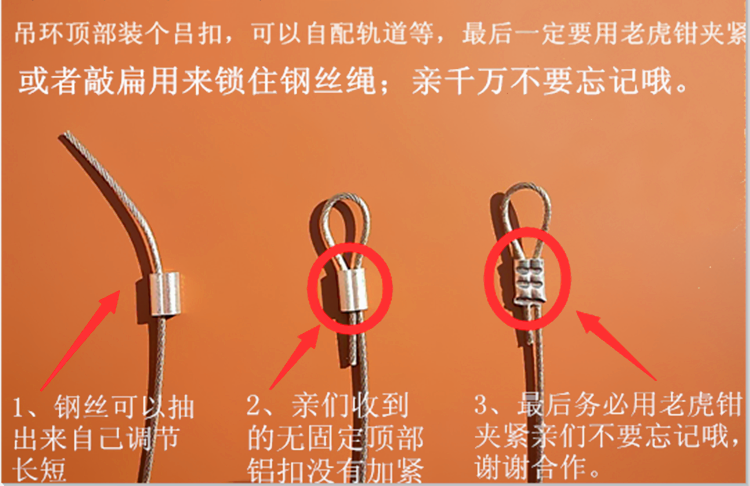 吊环顶部装个吕扣，可以自配轨道等，最后一定要用老虎钳夹紧

或者敲扁用来锁住钢丝绳；亲千万不要忘记哦。

1、钢丝可以抽出来自己调节长短

2、亲们收到的无固定顶部铝扣没有加紧

3、最后务必用老虎钳夹紧亲们不要忘记哦，谢谢合作。